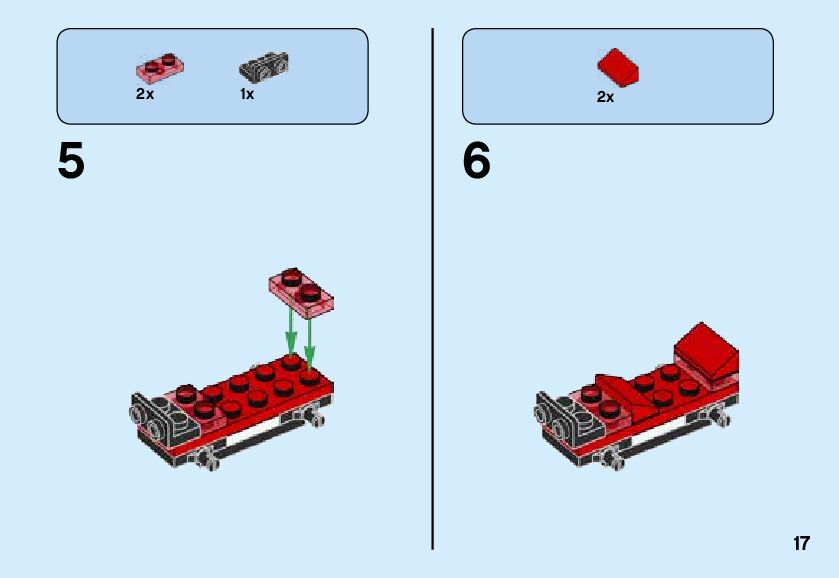 2x

1x

5

2x

6

17