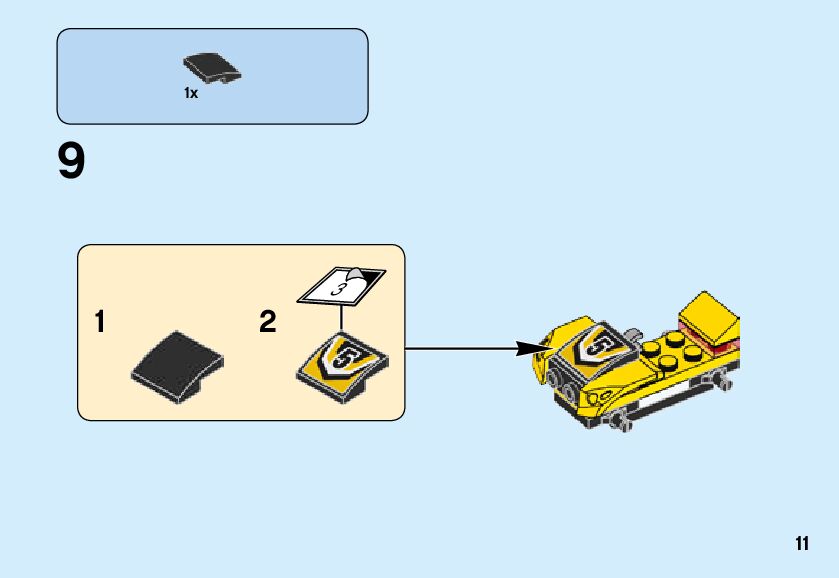 1x

9

1

2

3

5

5

11