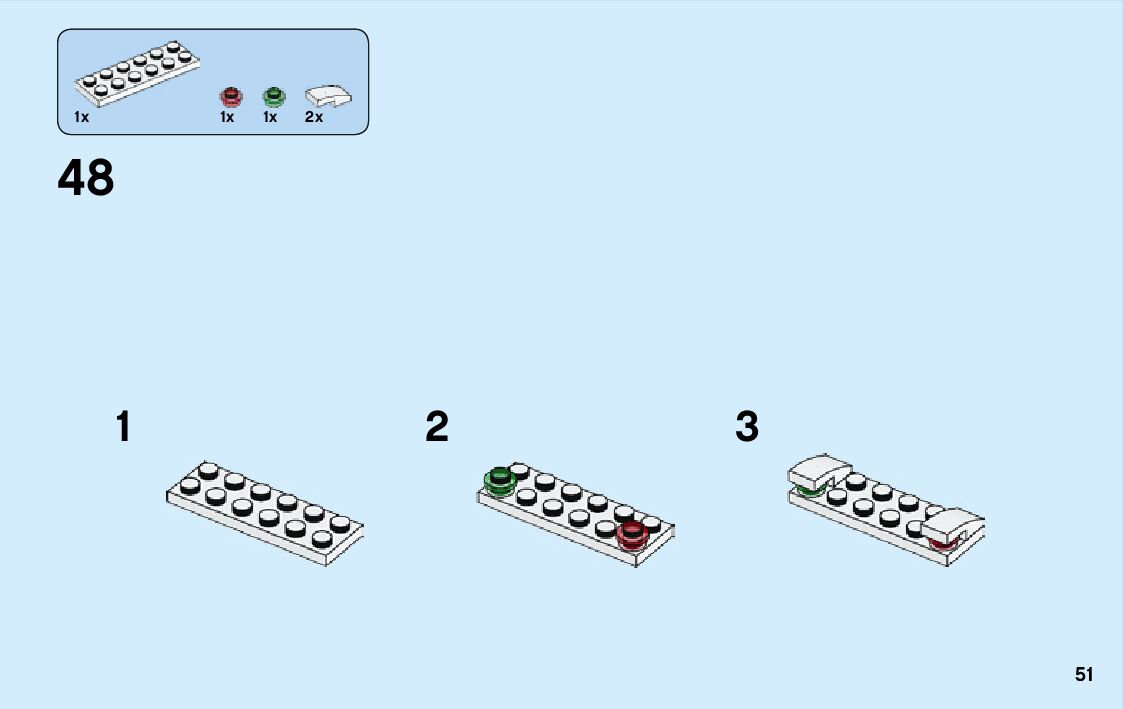 1x 1x 1x 2x

48

1

2

3

51