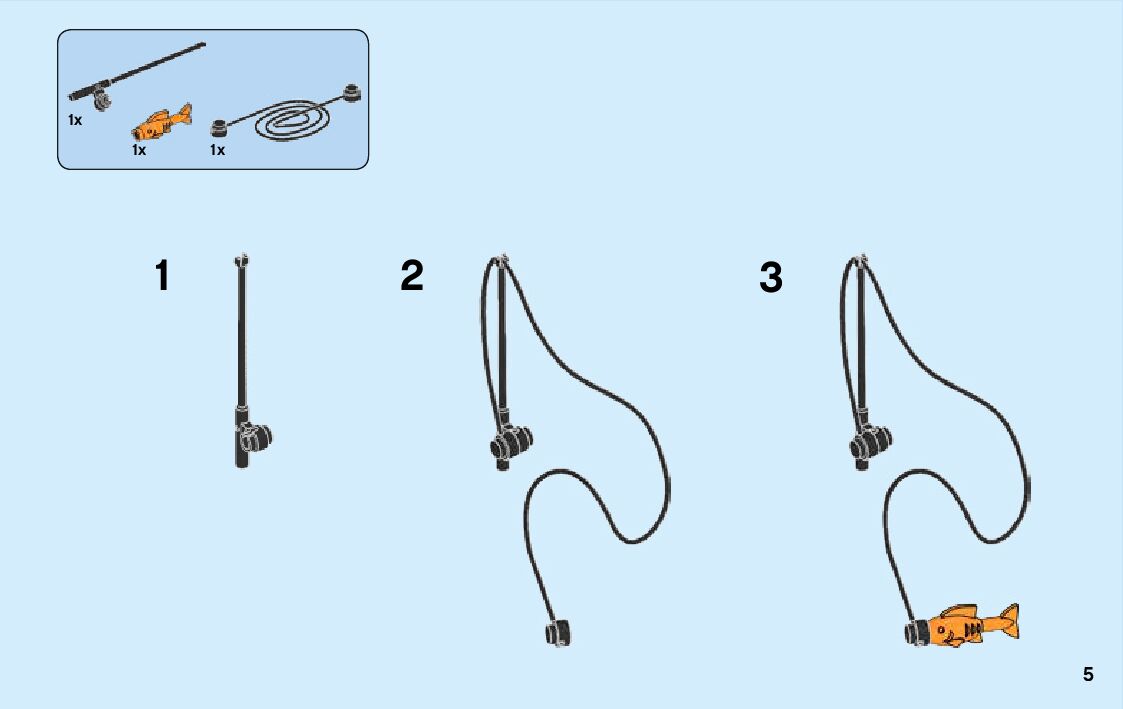 1x
1x
1x

1

2

3

5