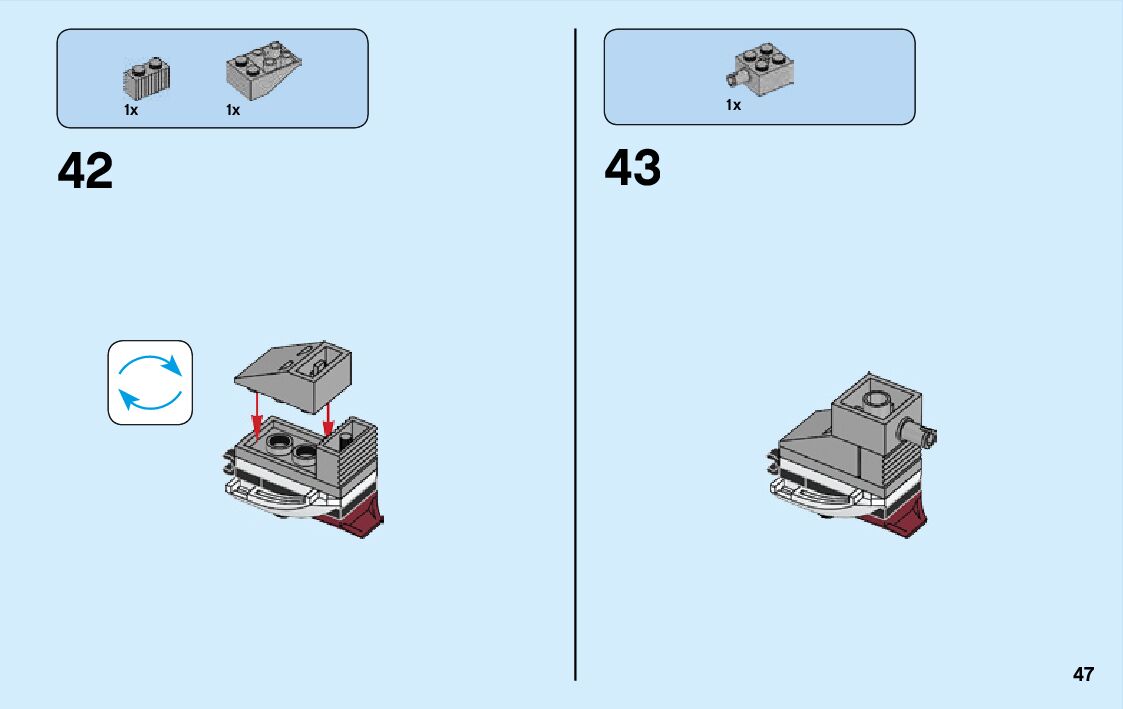 1x 1x

42

1x

43

47