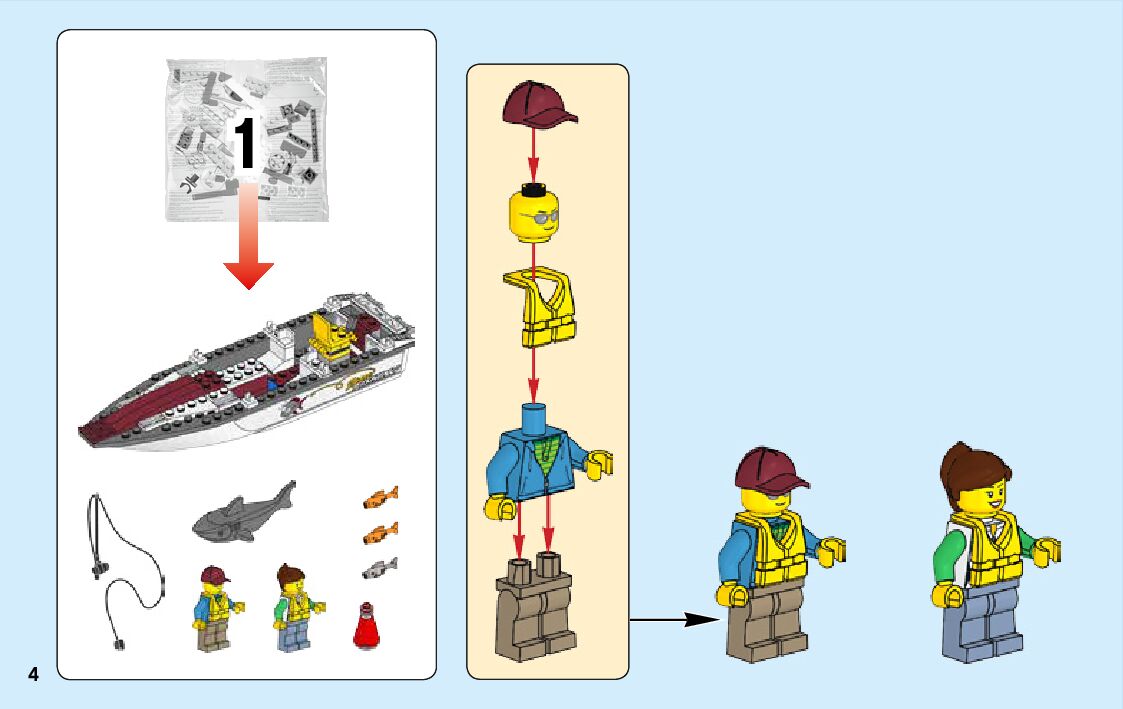 1

4