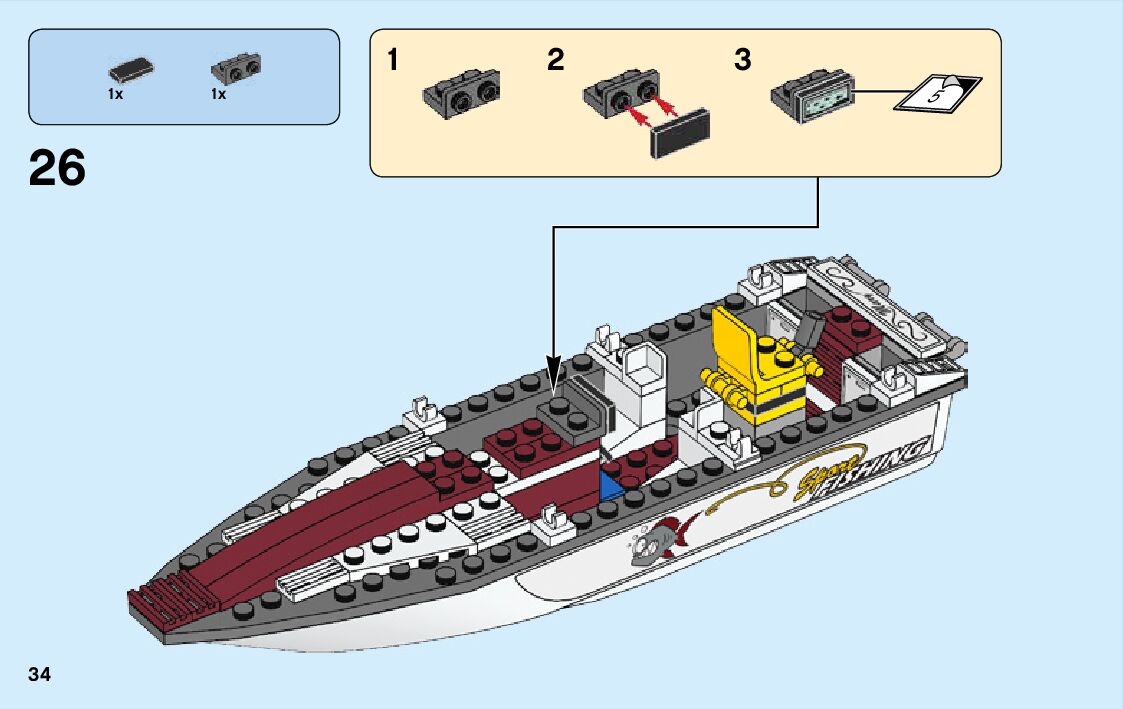 1x 1x

26

1 2 3

5

Sport FISHING

34