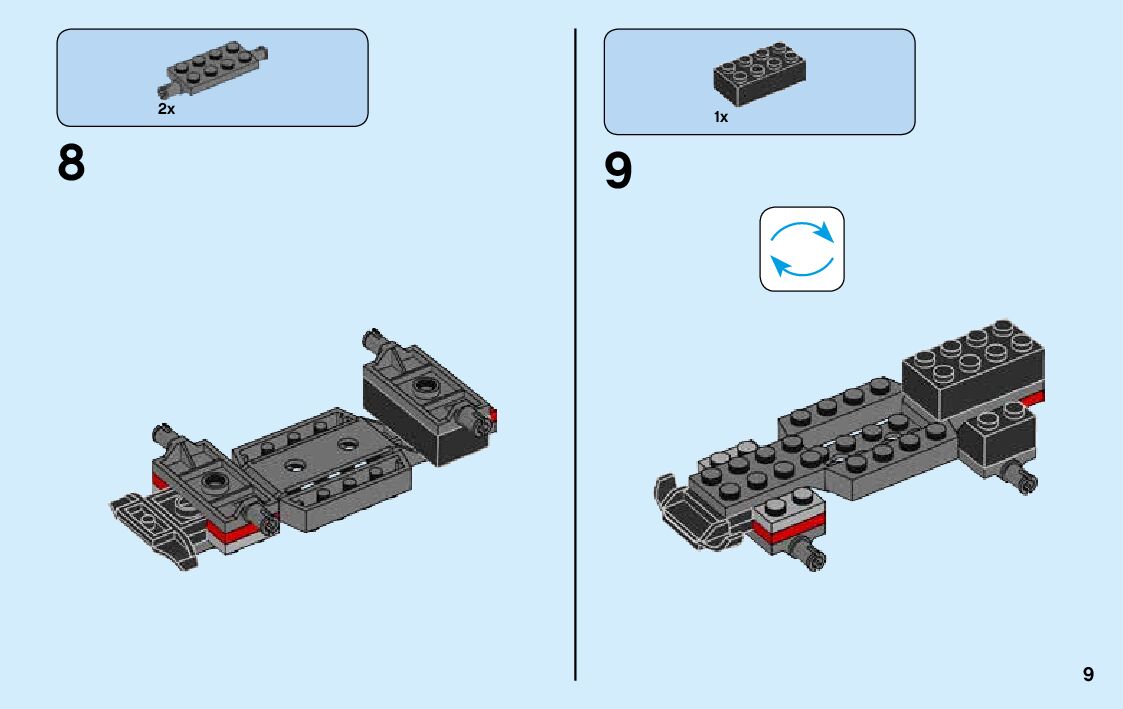 2x

8

1x

9

9