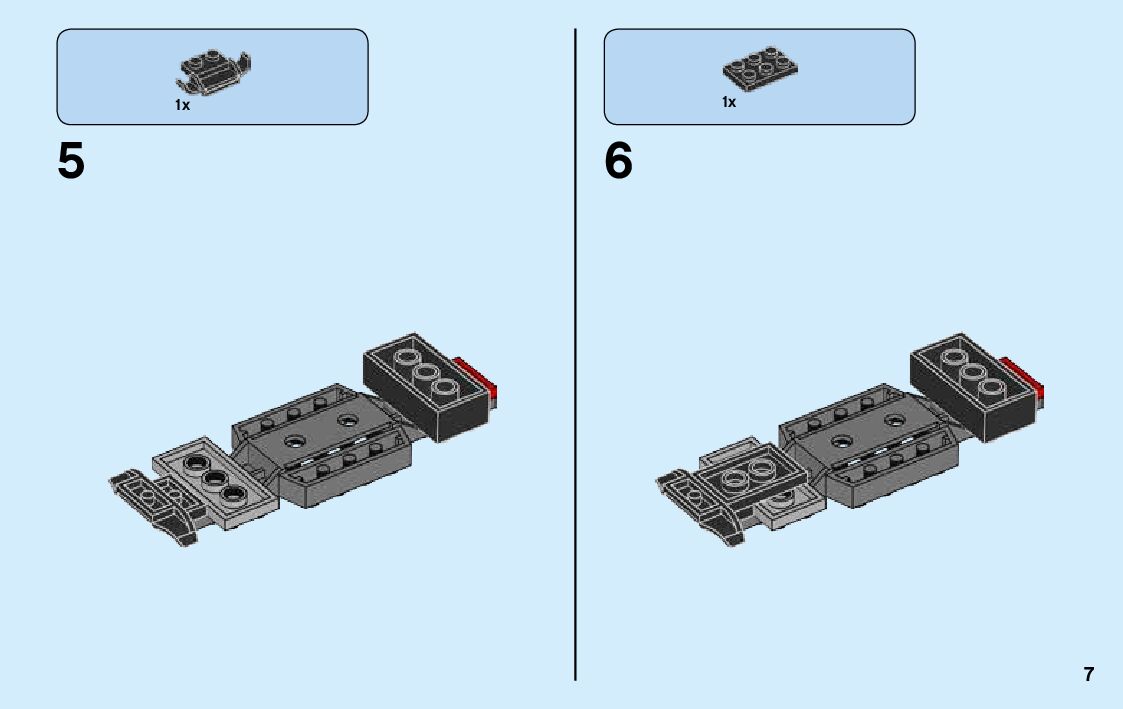 1x

5

1x

6

7