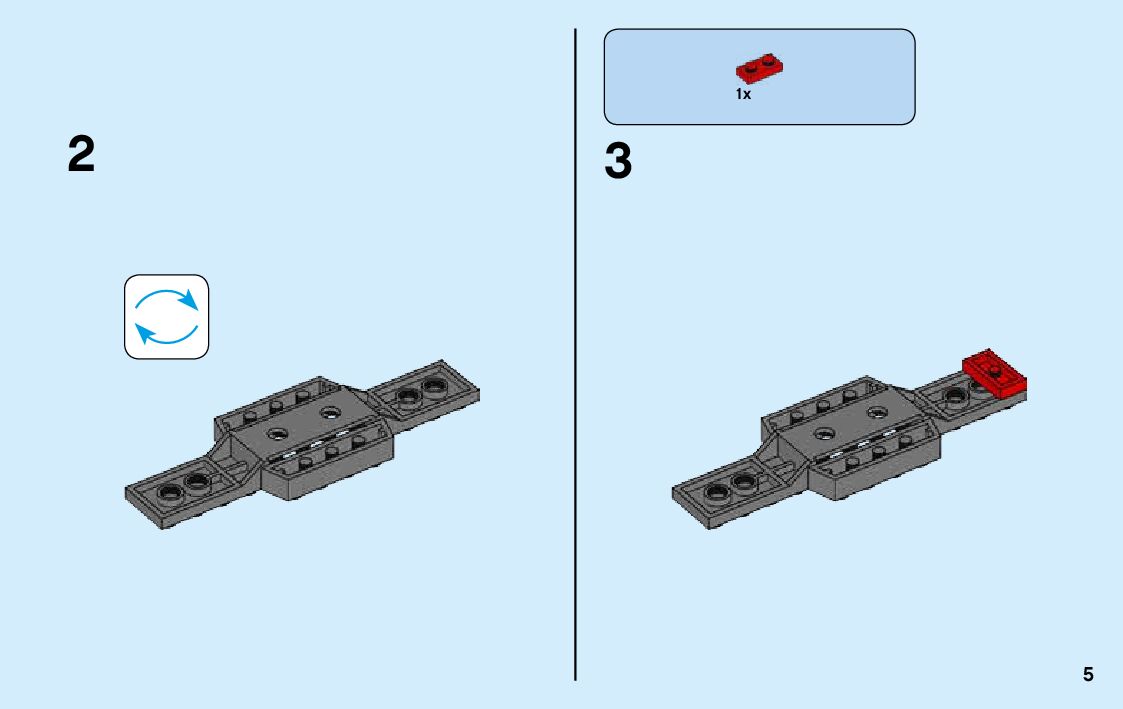 2

1x

3

5