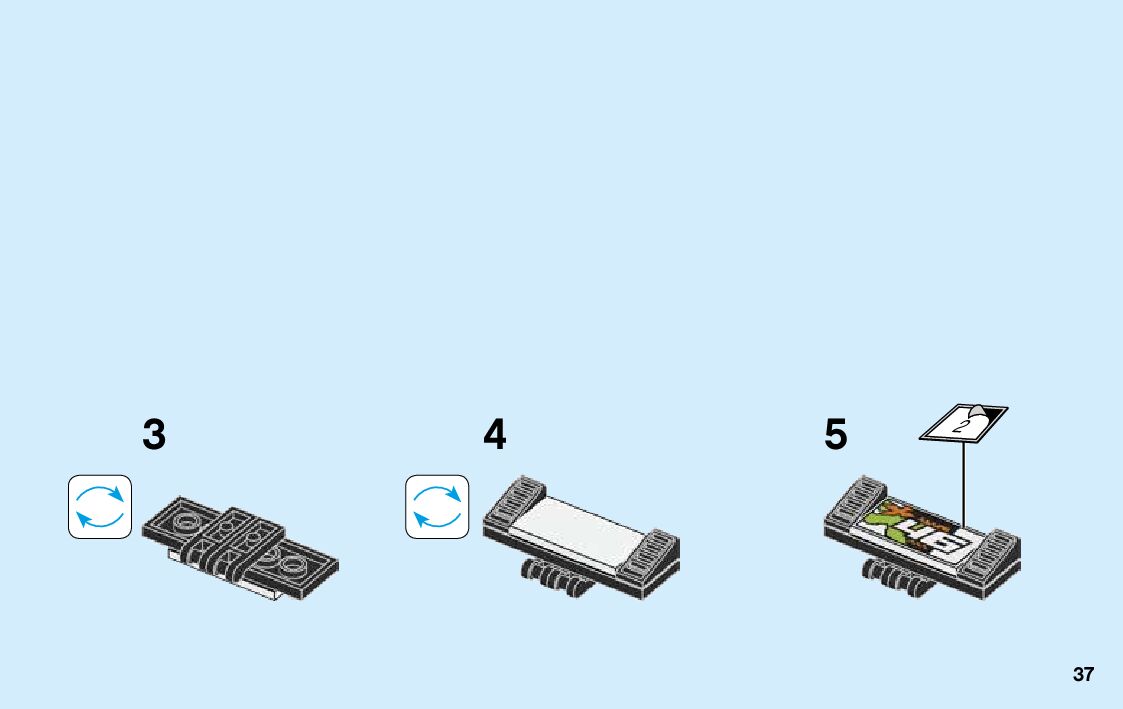 3

4

5

2

37