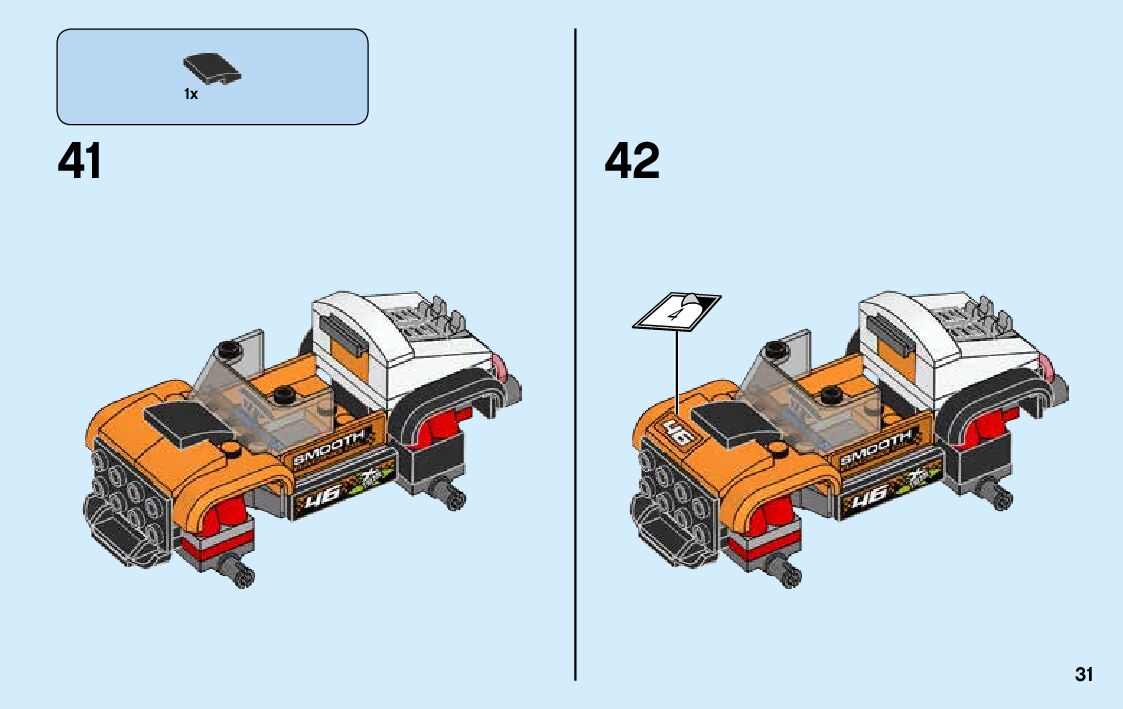 1x

41

SMOOTH

46

42

4

46

SMOOTH

46

31