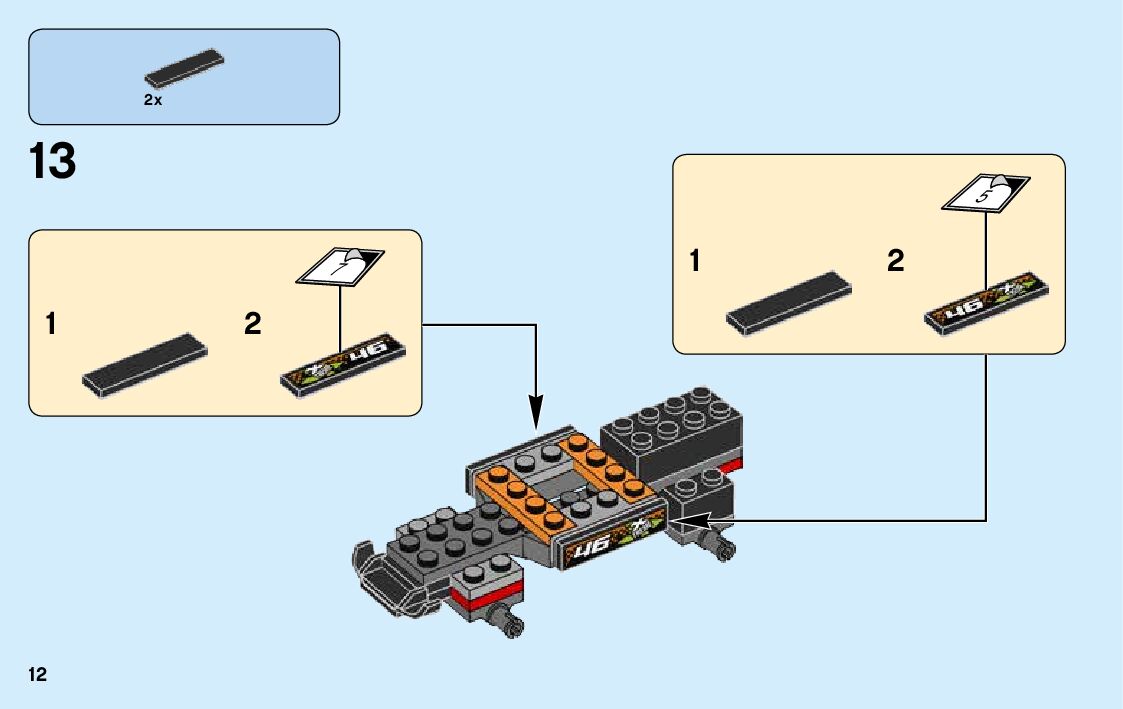 2x

13

1

2

7

46

1

2

5

46

46

12