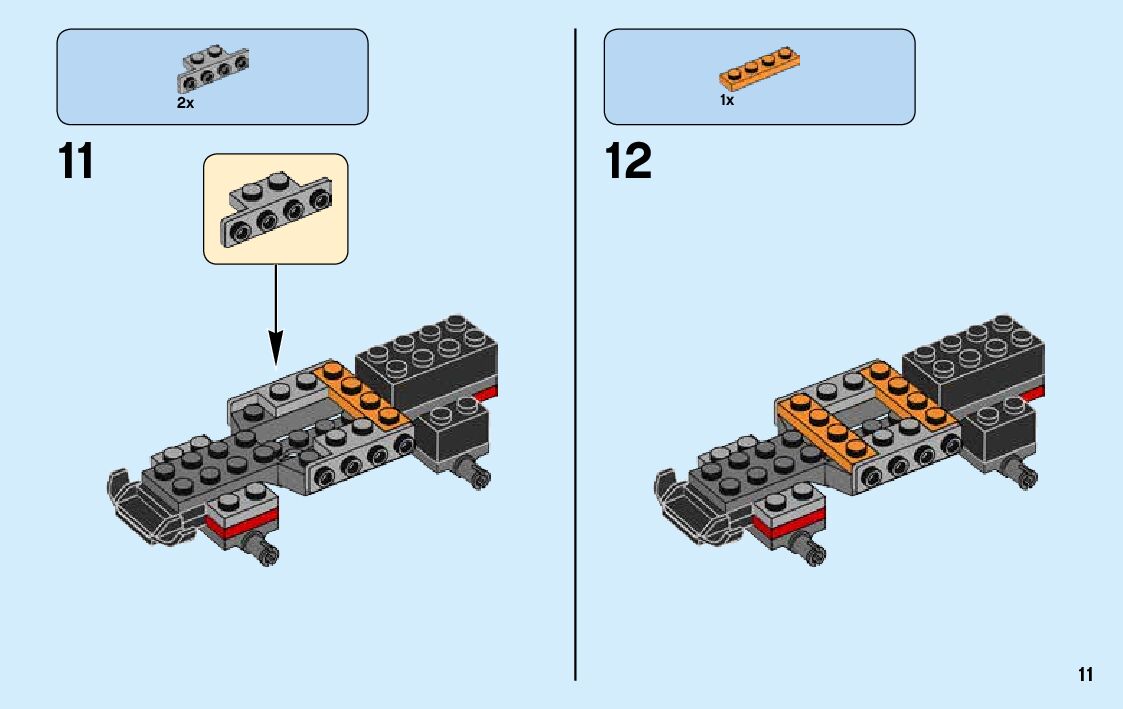 2x

11

1x

12

11