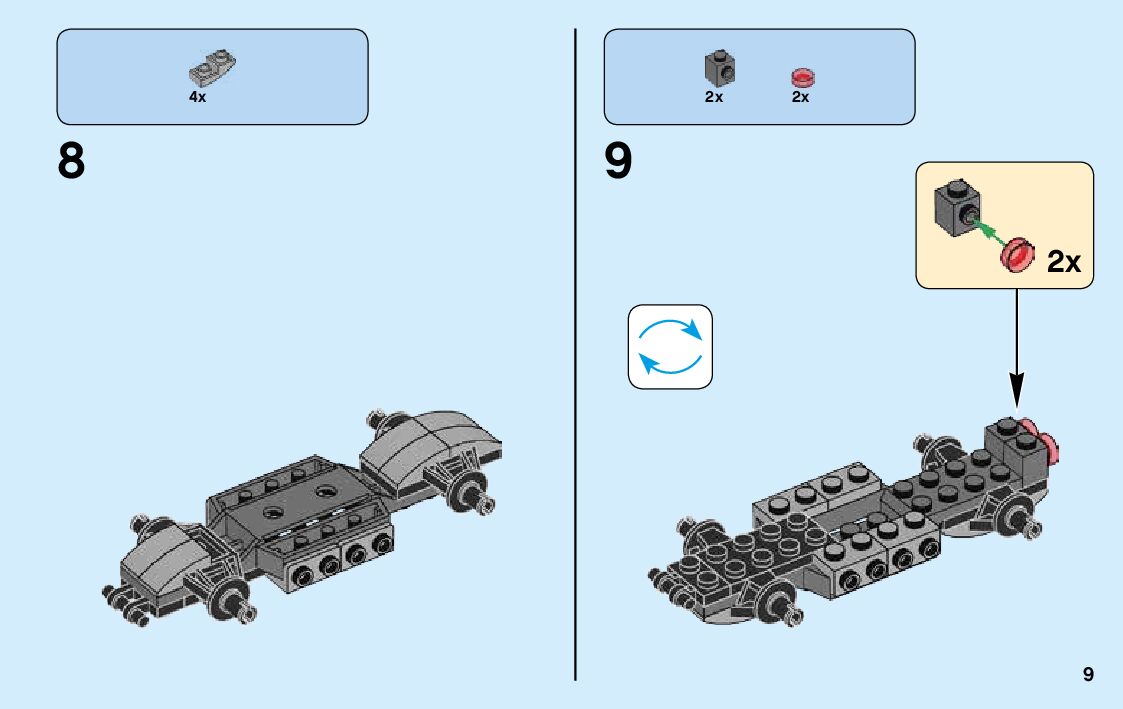 4x

8

2x 2x

9

2x

9