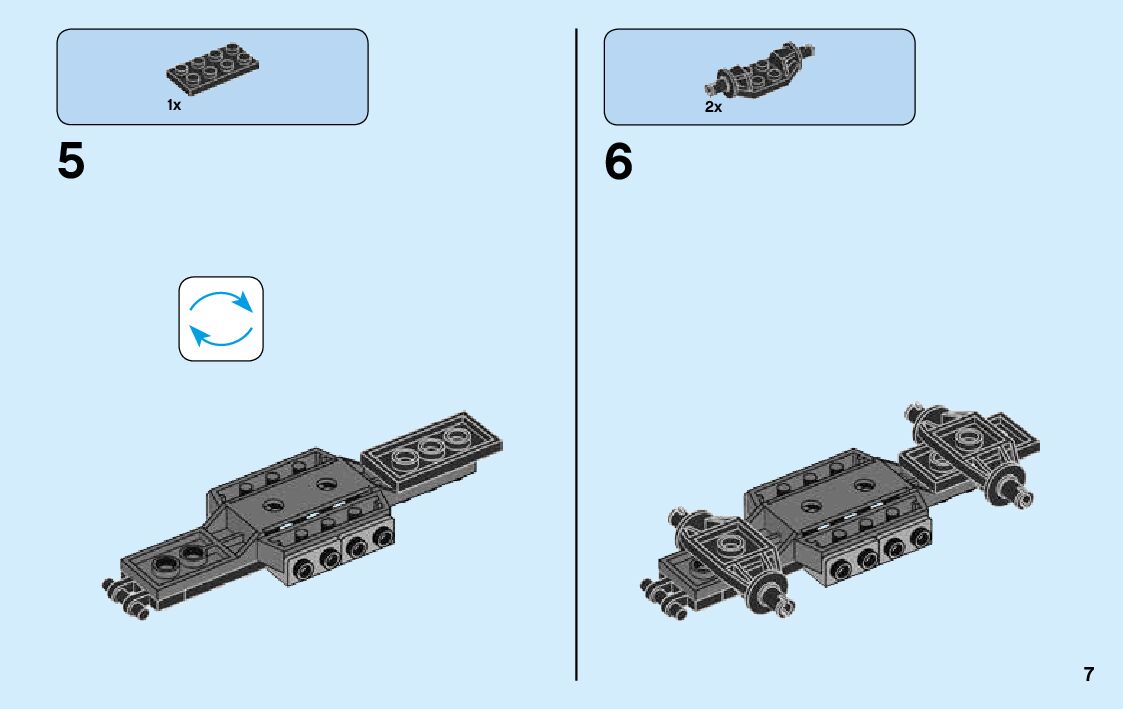 1x

5

2x

6

7