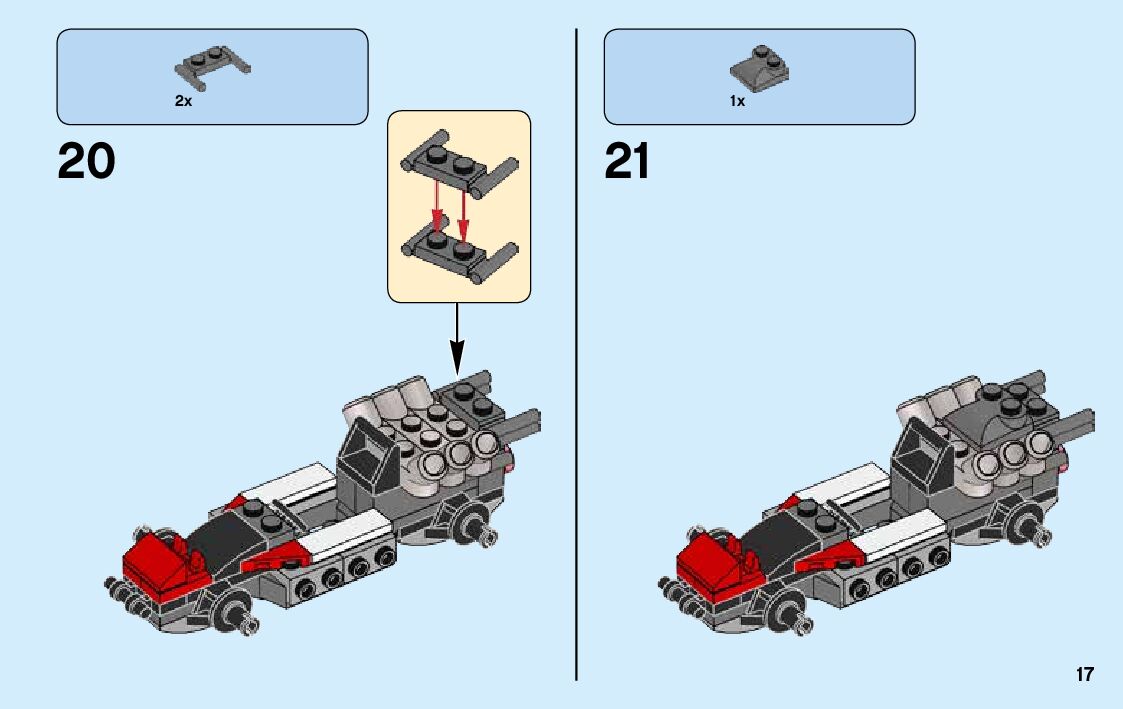 2x

20

1x

21

17