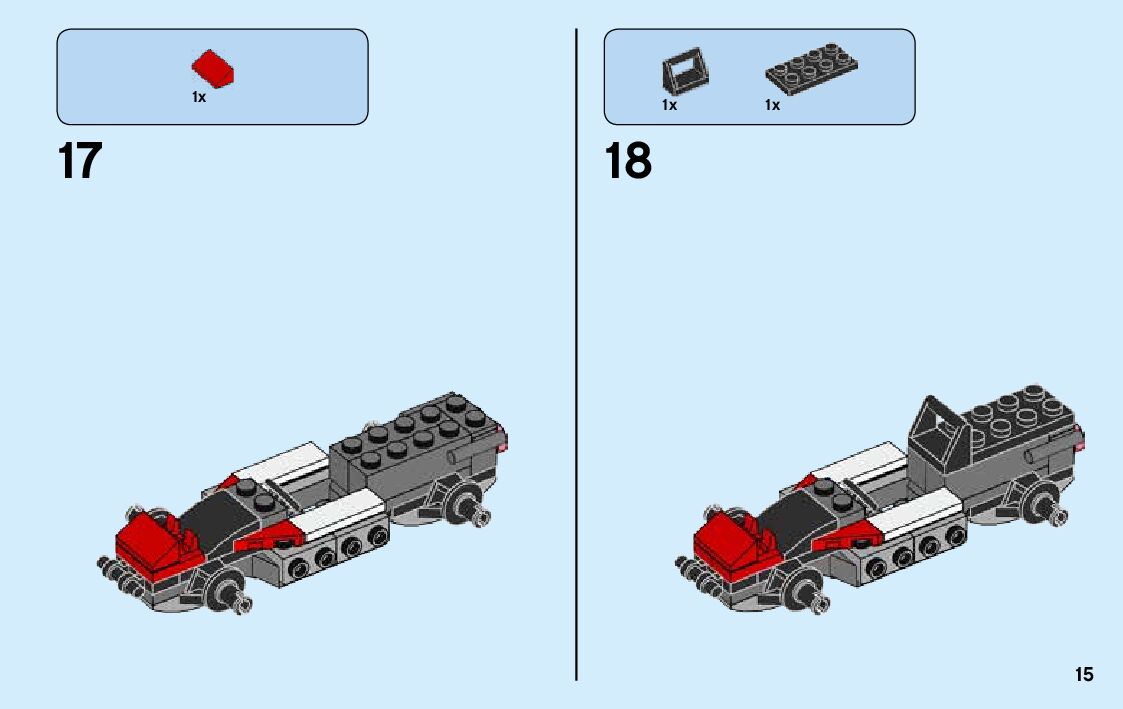 1x

17

1x 1x

18

15