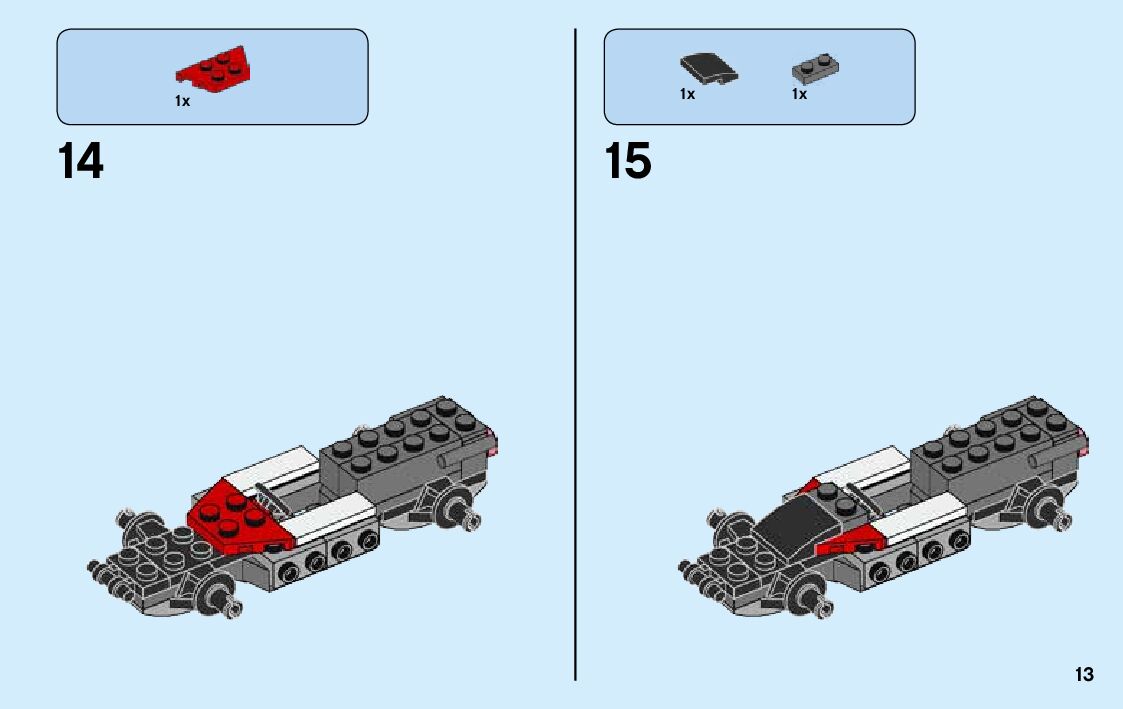 1x

14

1x 1x

15

13