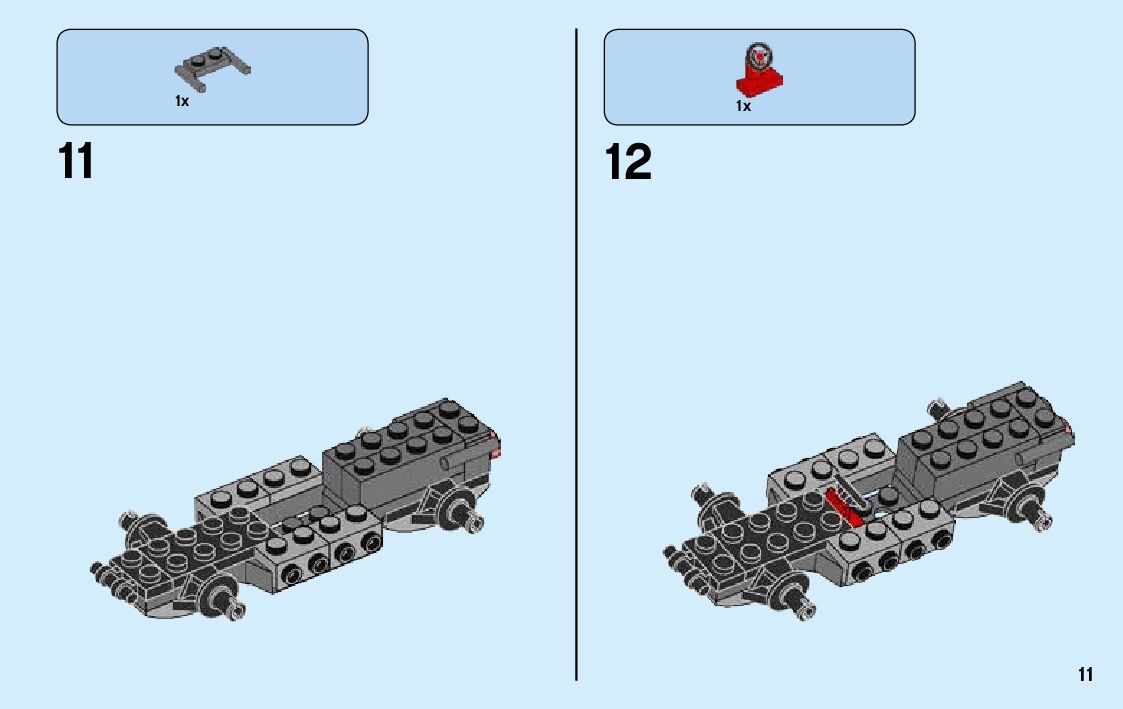 1x

11

1x

12

11