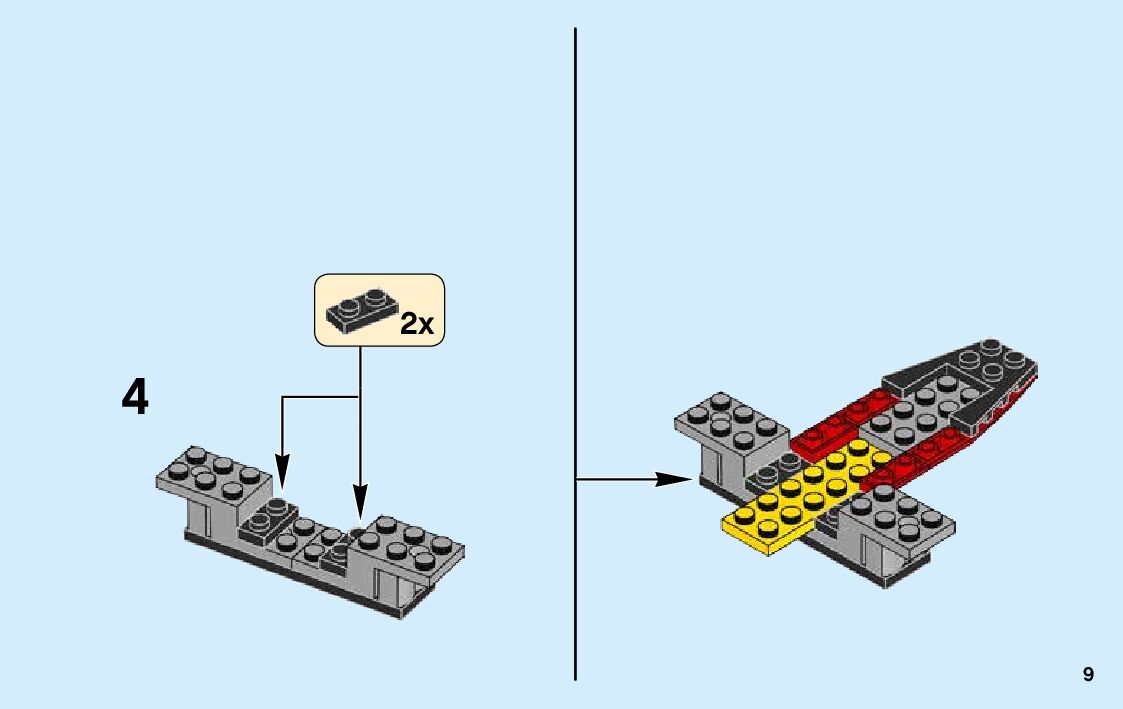 2x

4

9