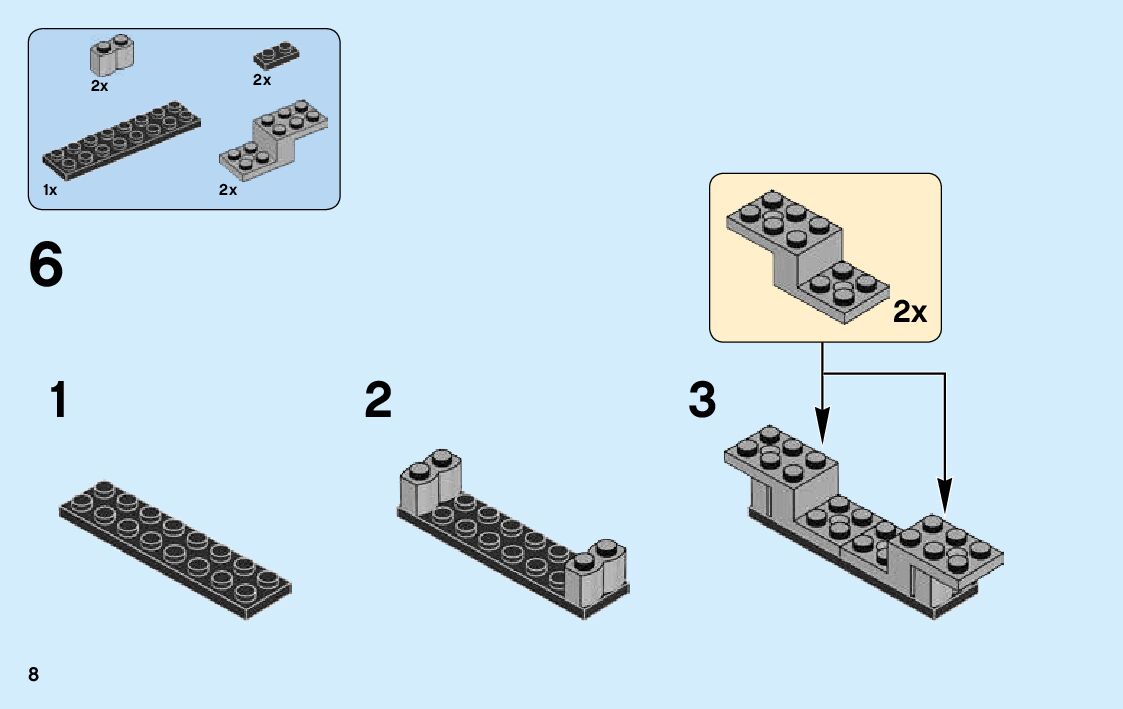 2x
2x
1x
2x

6

2x

1

2

3

8