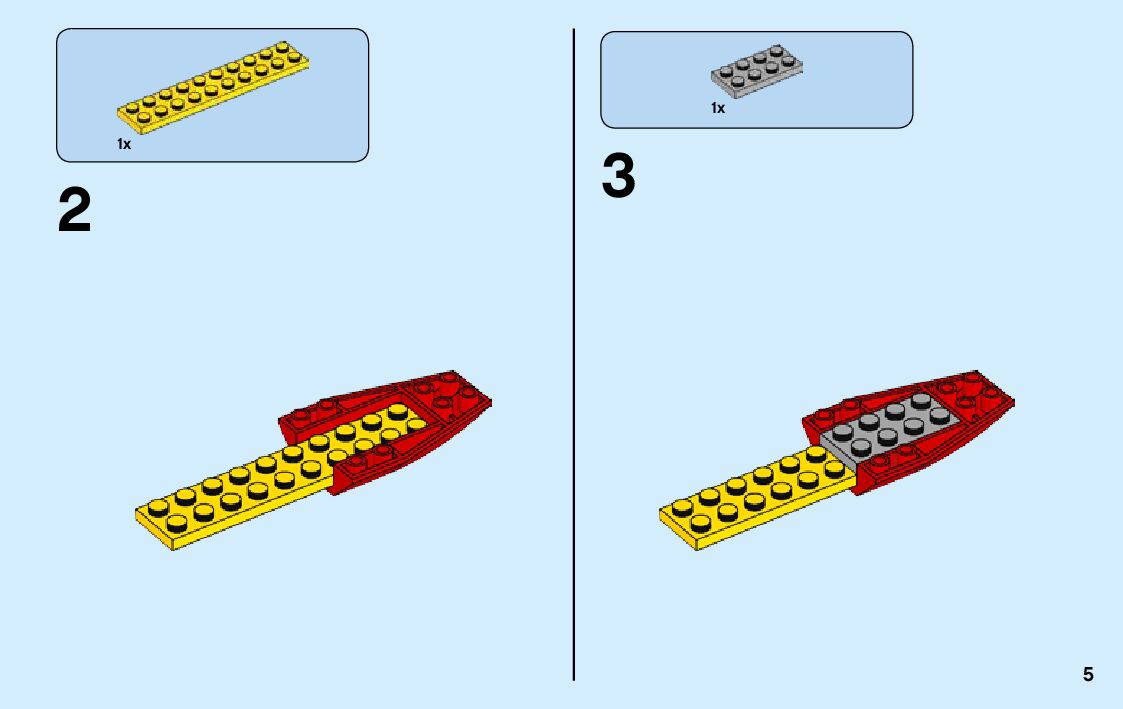 1x

2

1x

3

5