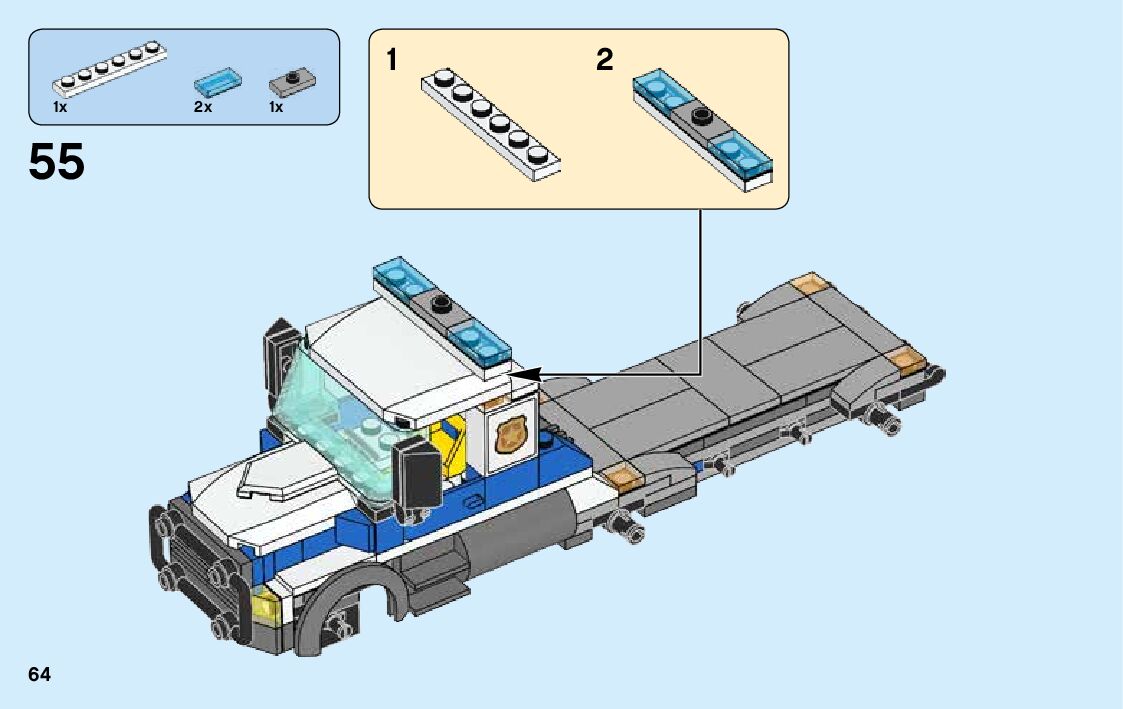 1x
2x
1x

55

1

2

64