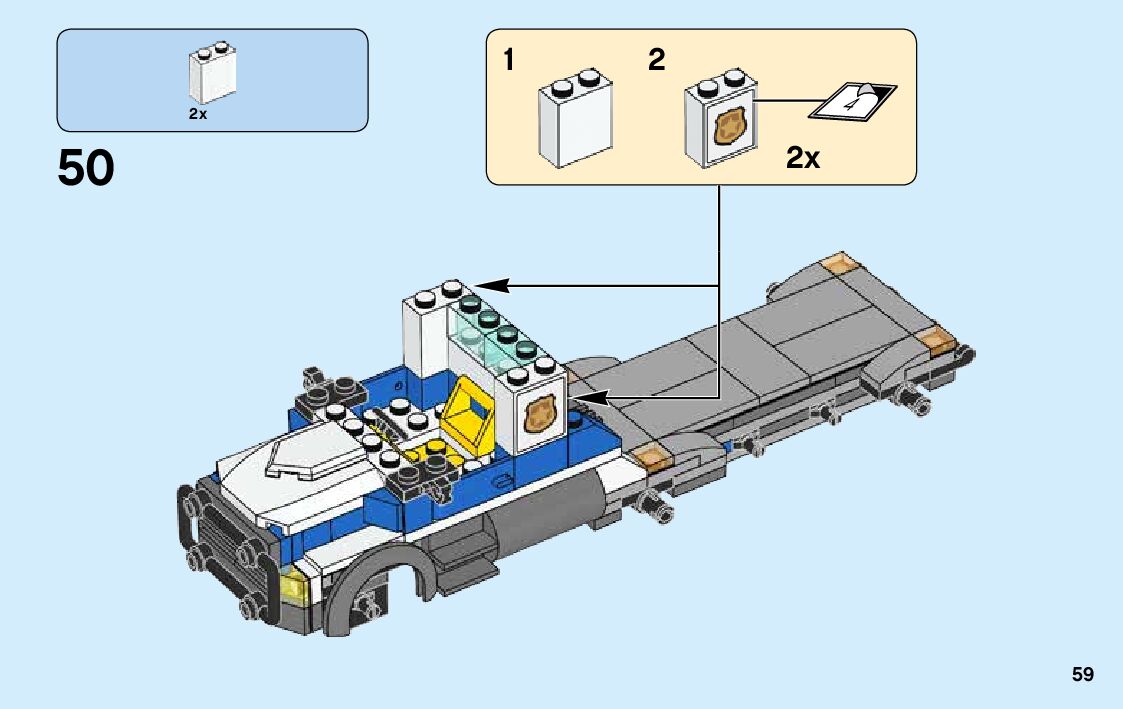 2x

50

1

2

4

2x

59