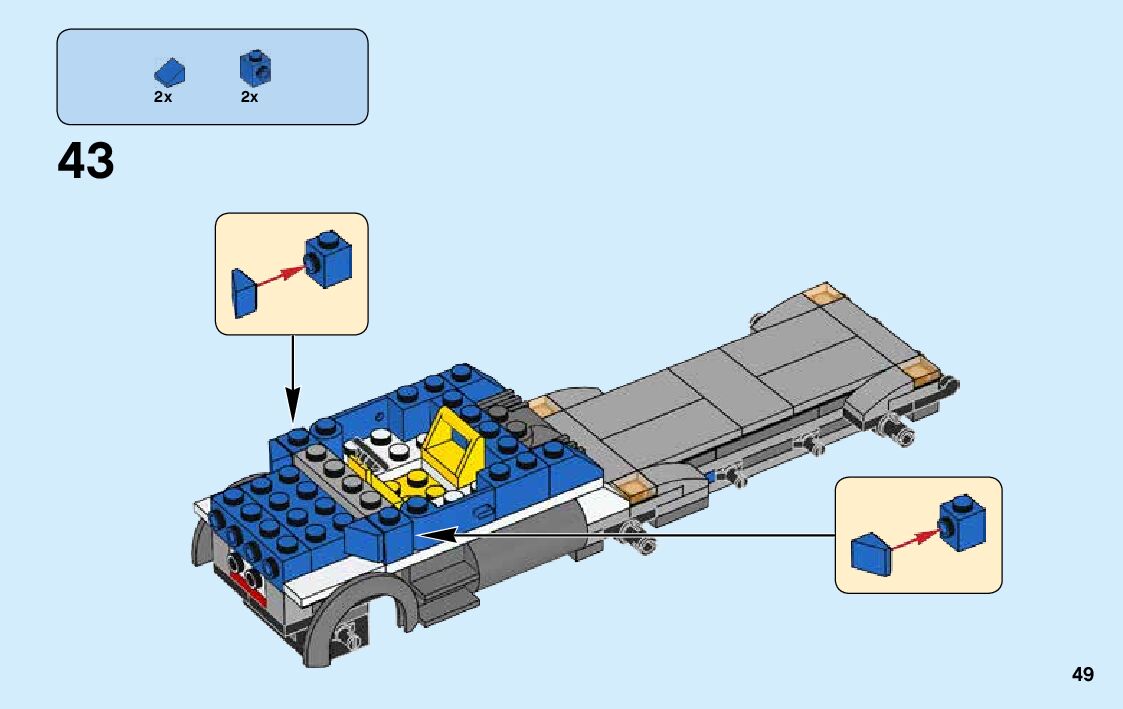 2x 2x

43

49