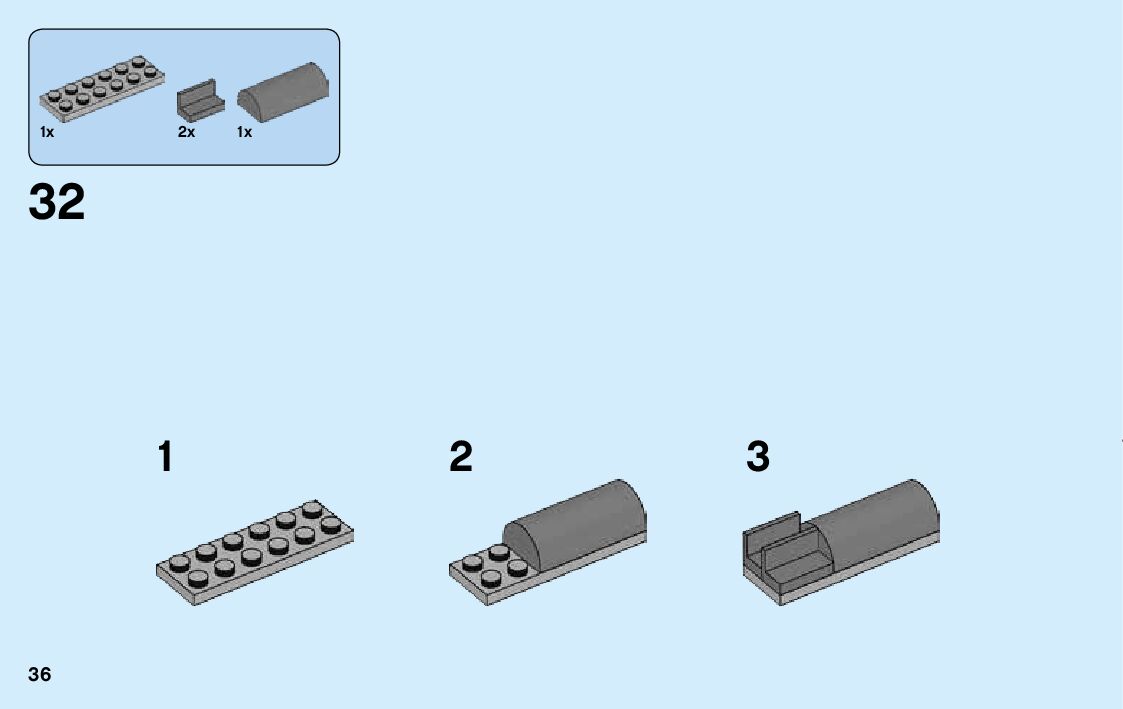 1x 2x 1x

32

1

2

3

36