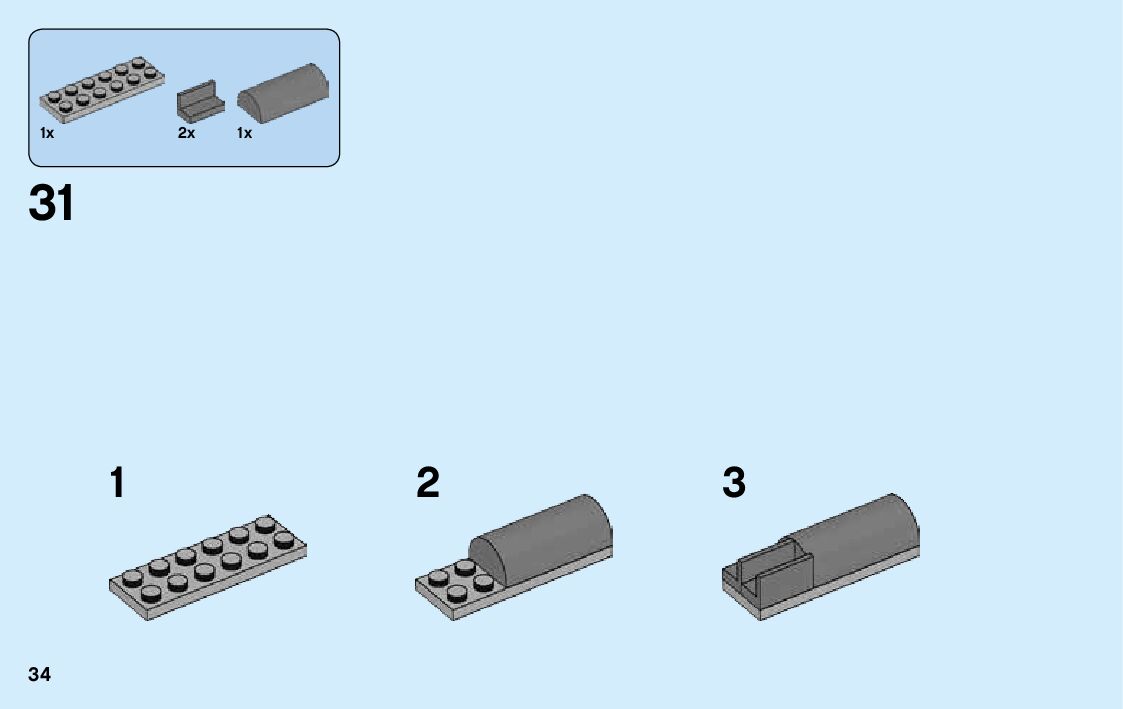 1x 2x 1x

31

1

2

3

34