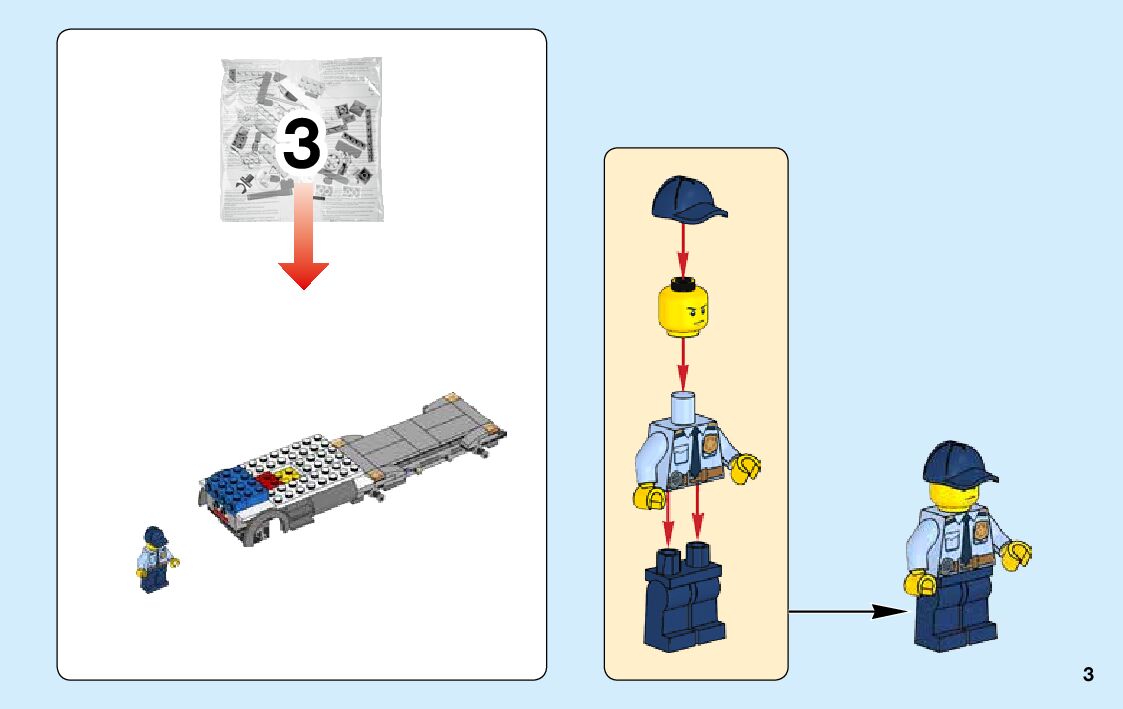 3

3