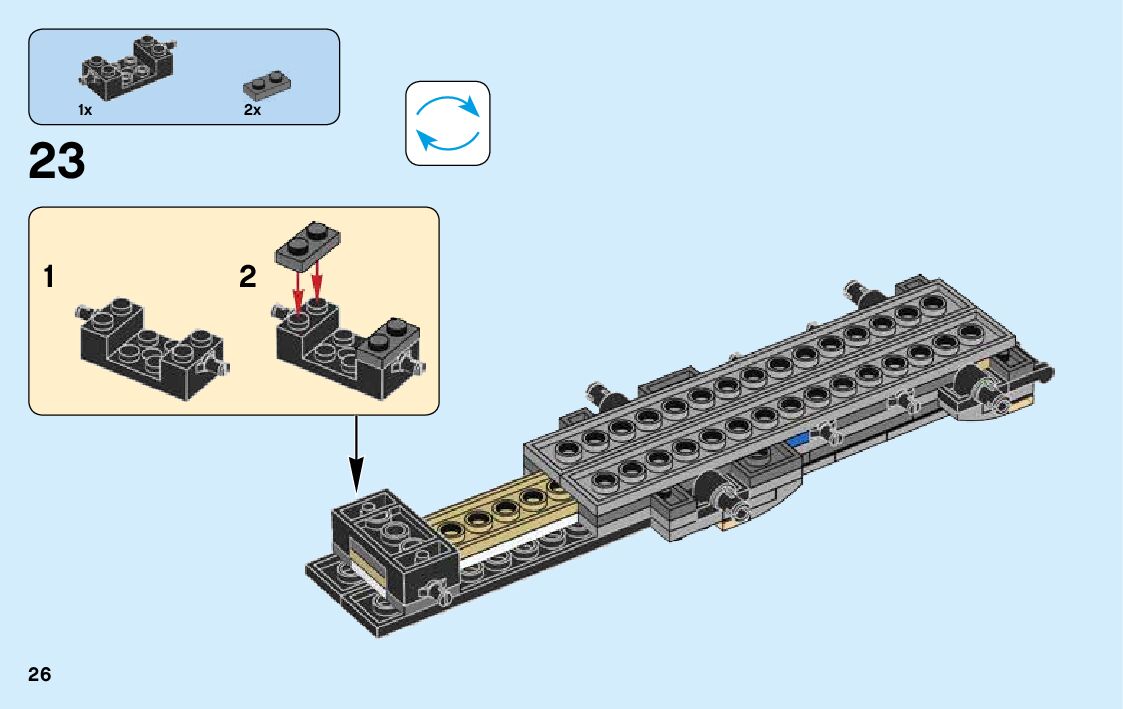 1x

2x

23

1

2

26