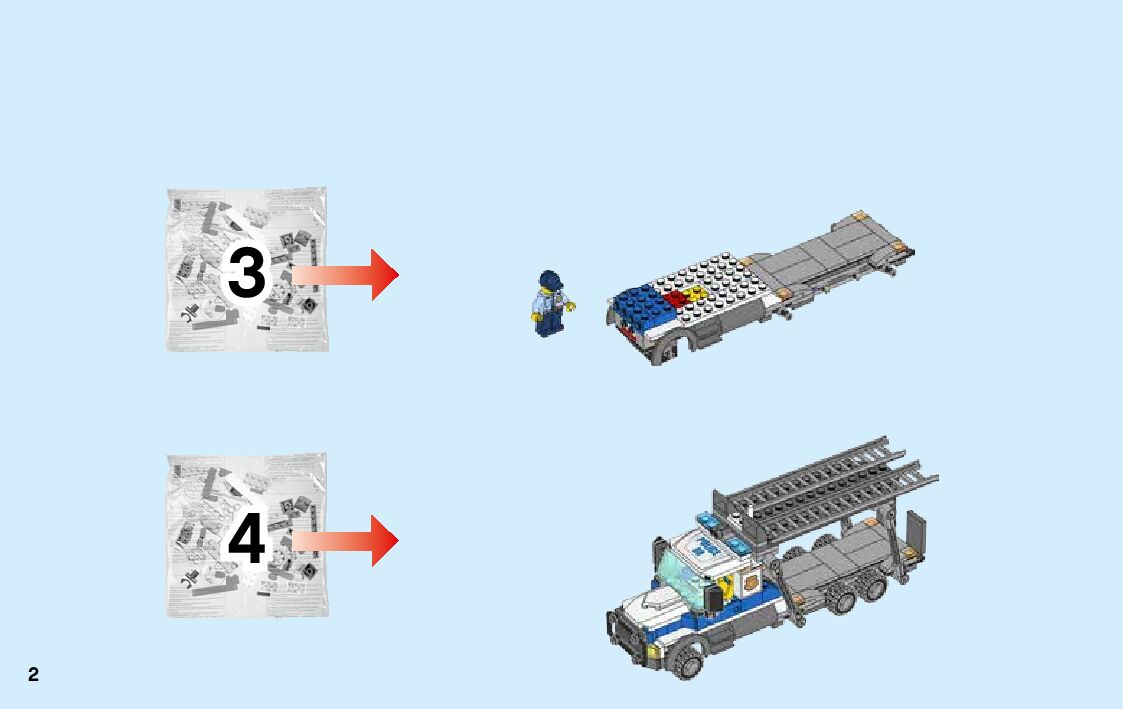 3

4

2