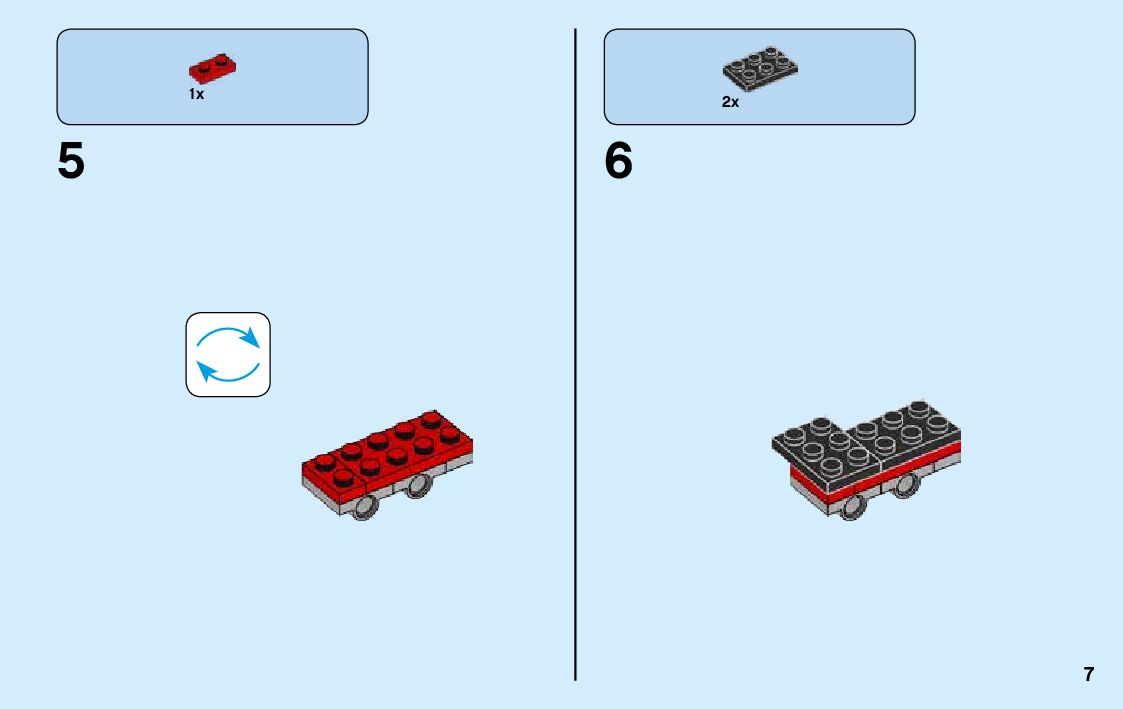 1x

5

2x

6

7