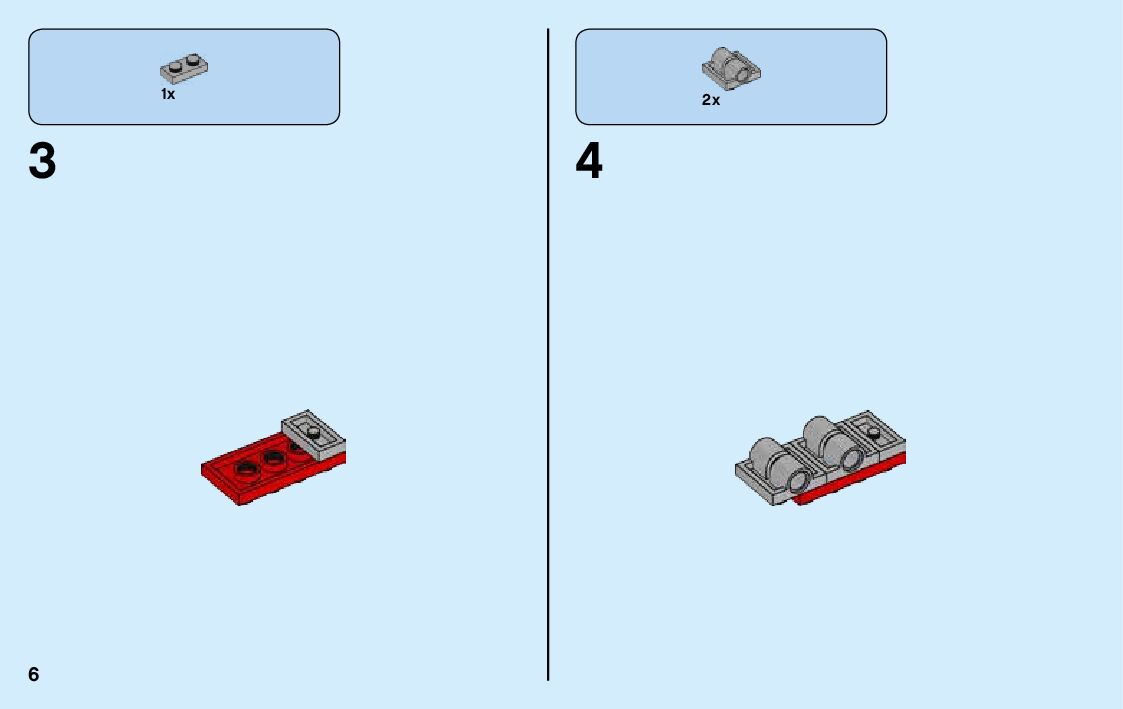 1x

3

2x

4

6