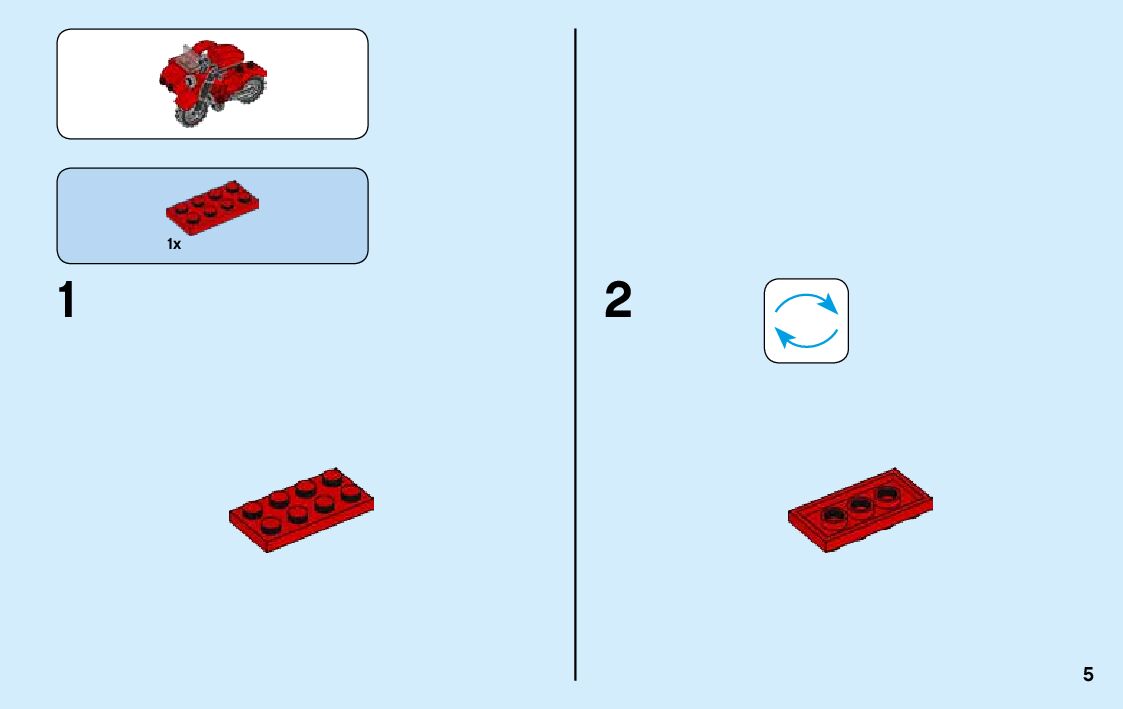 1x

1

2

5