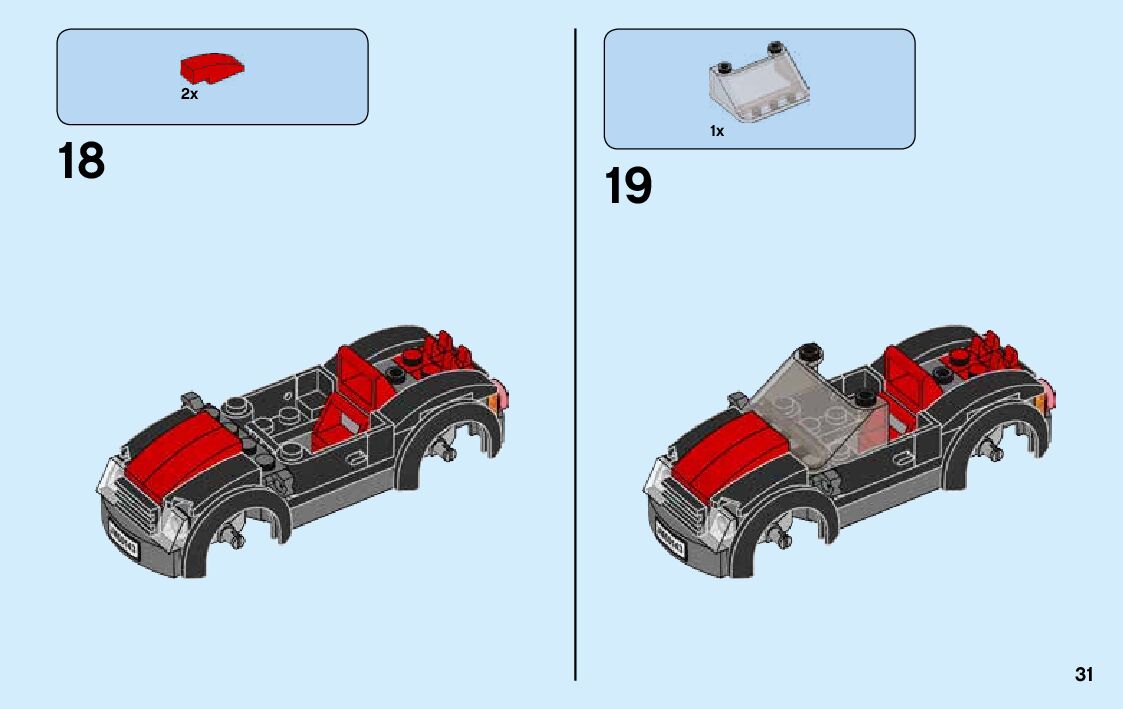 2x

18

1x

19

31