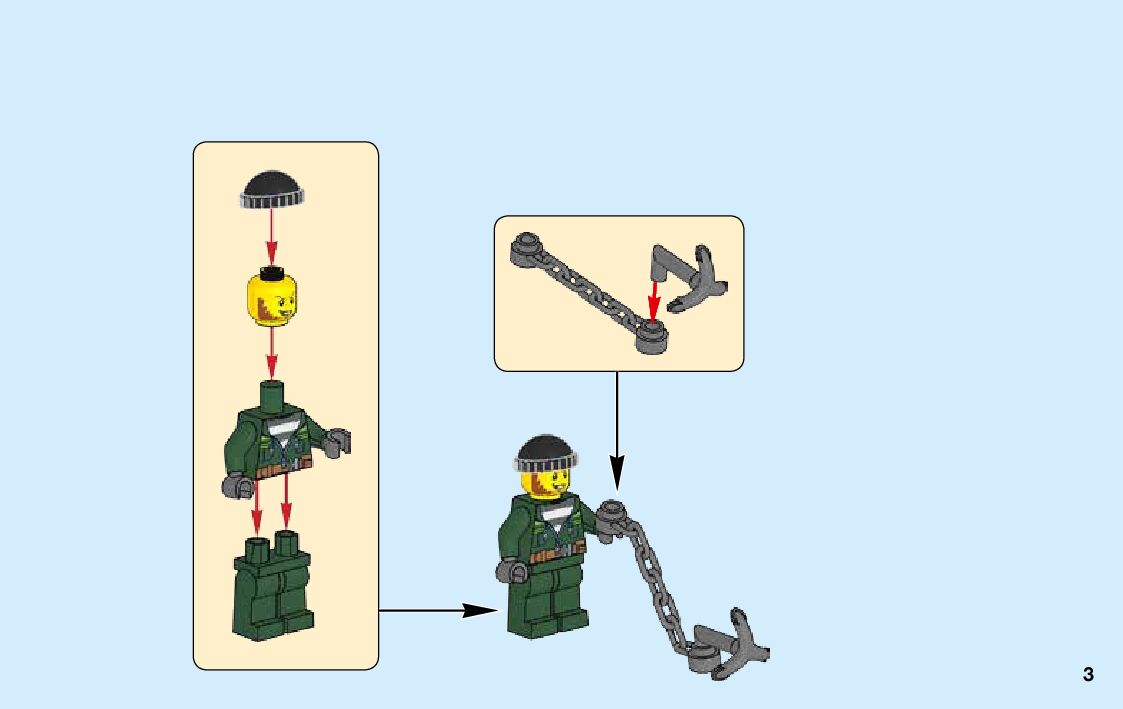 3