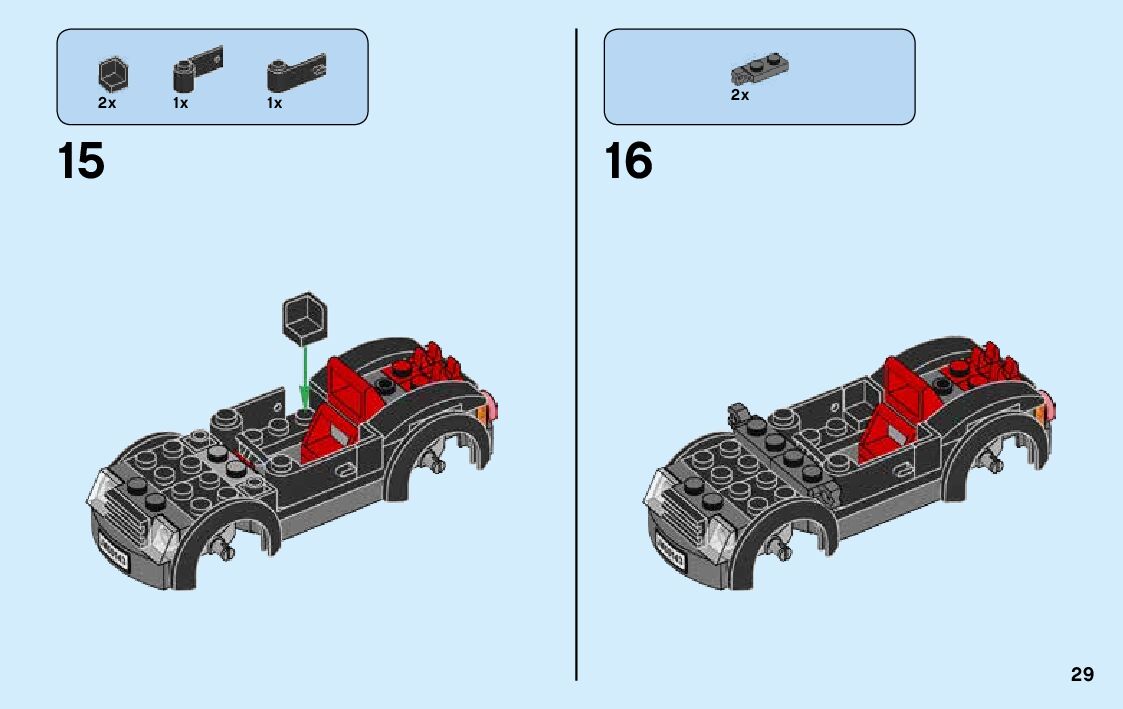 2x
1x
1x

15

2x

16

29