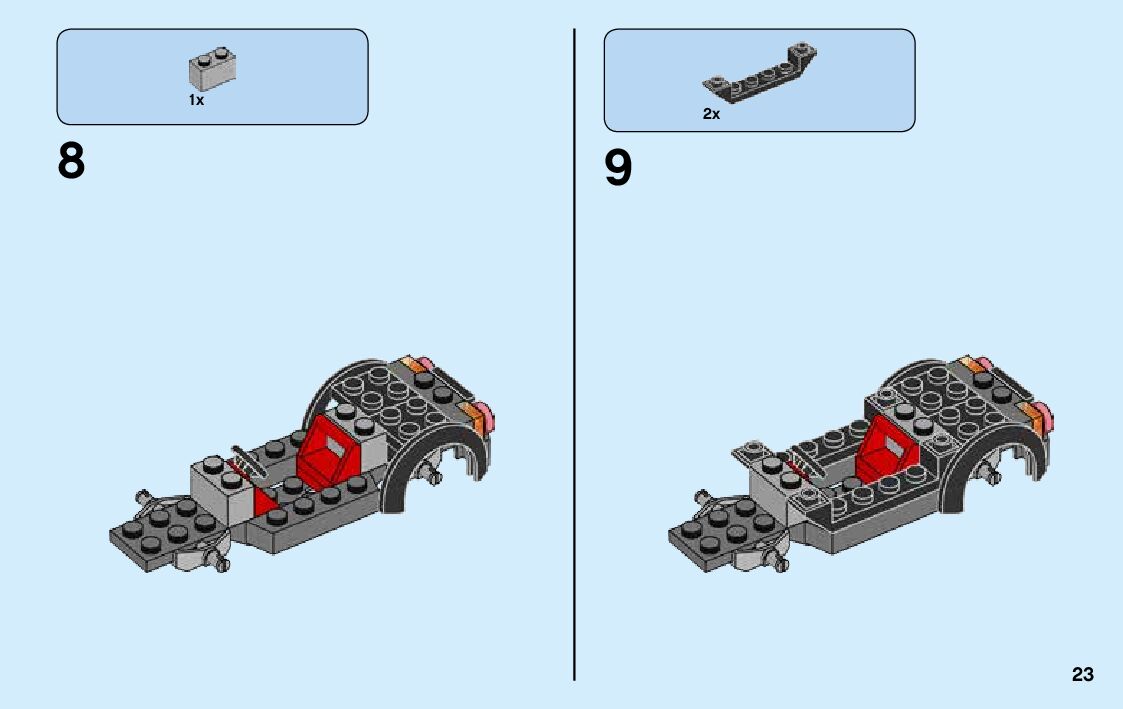 1x

8

2x

9

23