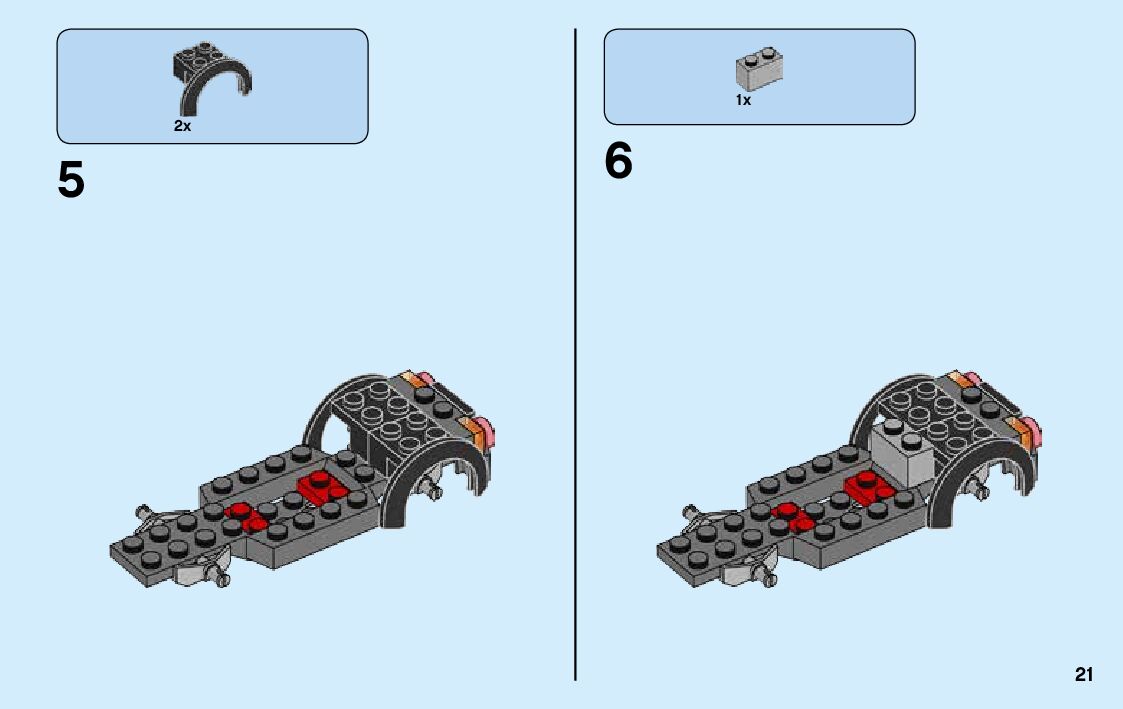 2x

5

1x

6

21