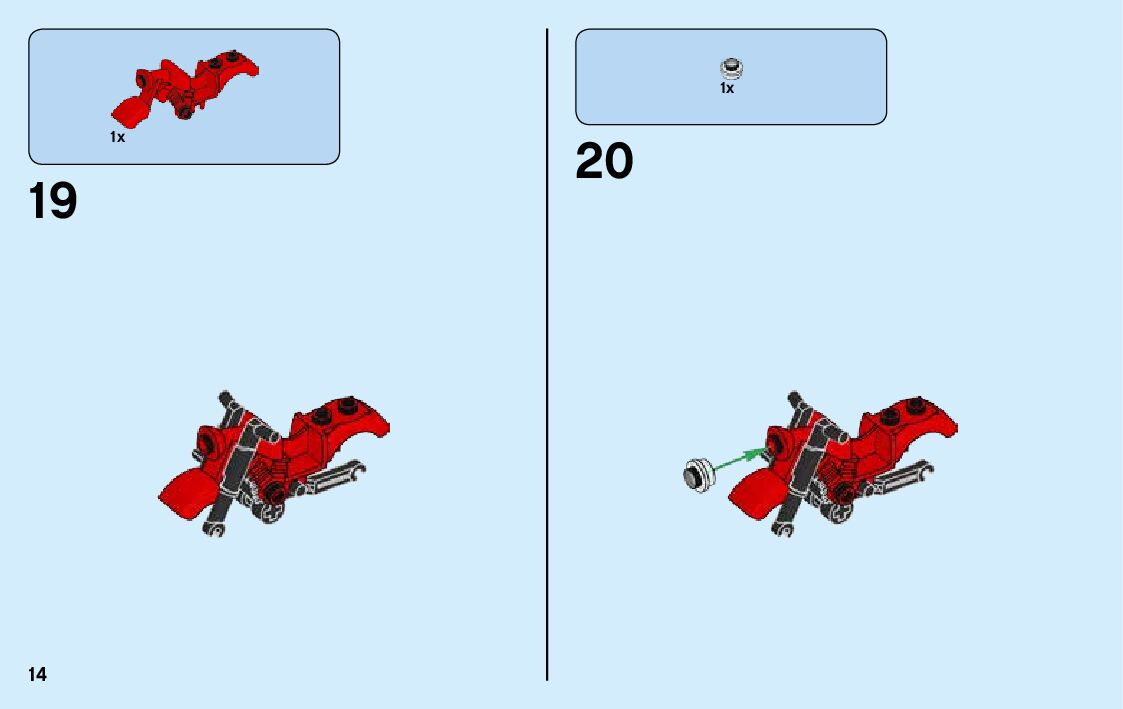 1x

19

1x

20

14