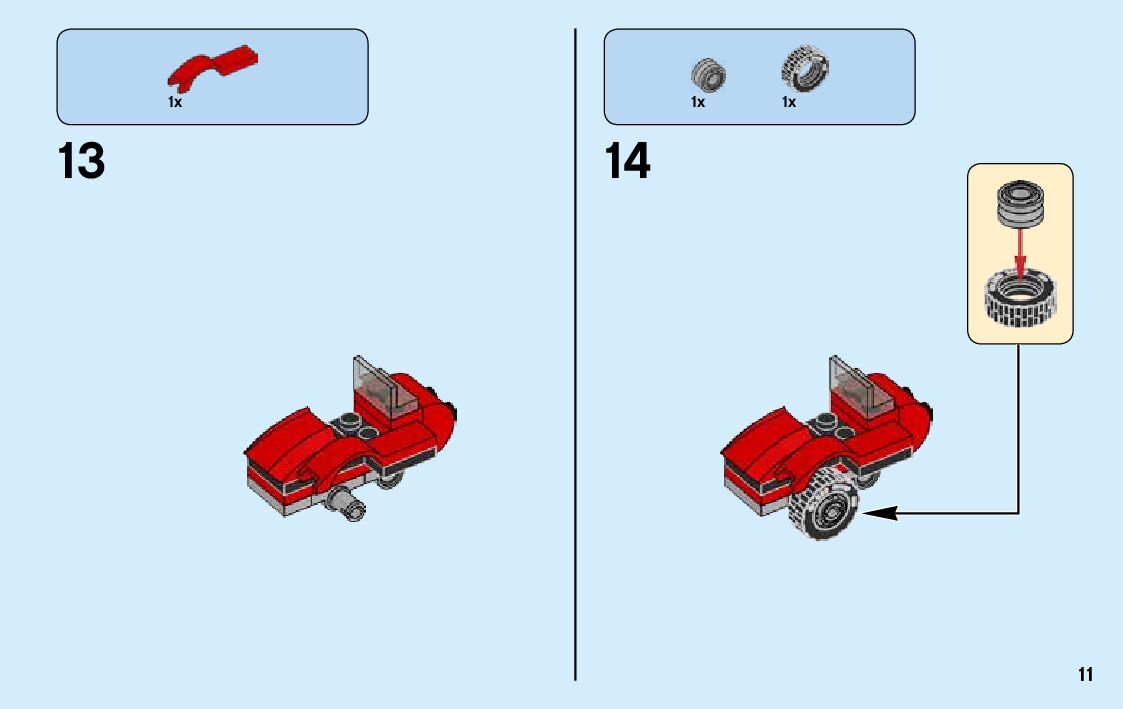 1x

13

1x 1x

14

11