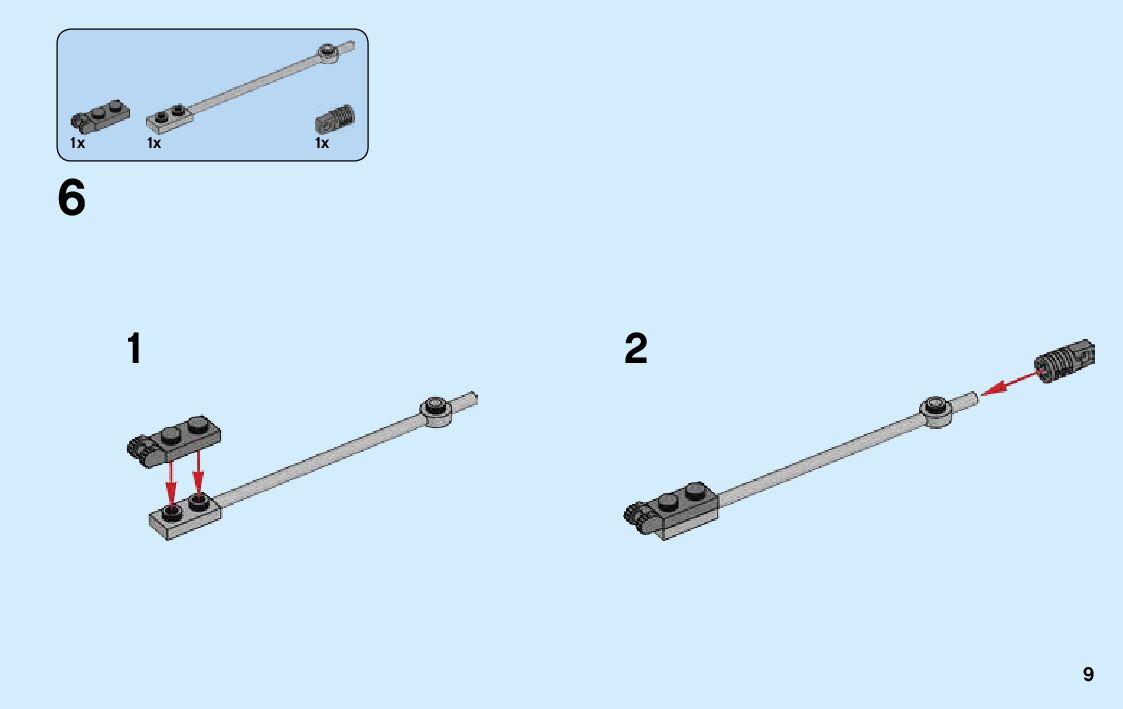 1x 1x 1x

6

1

2

9