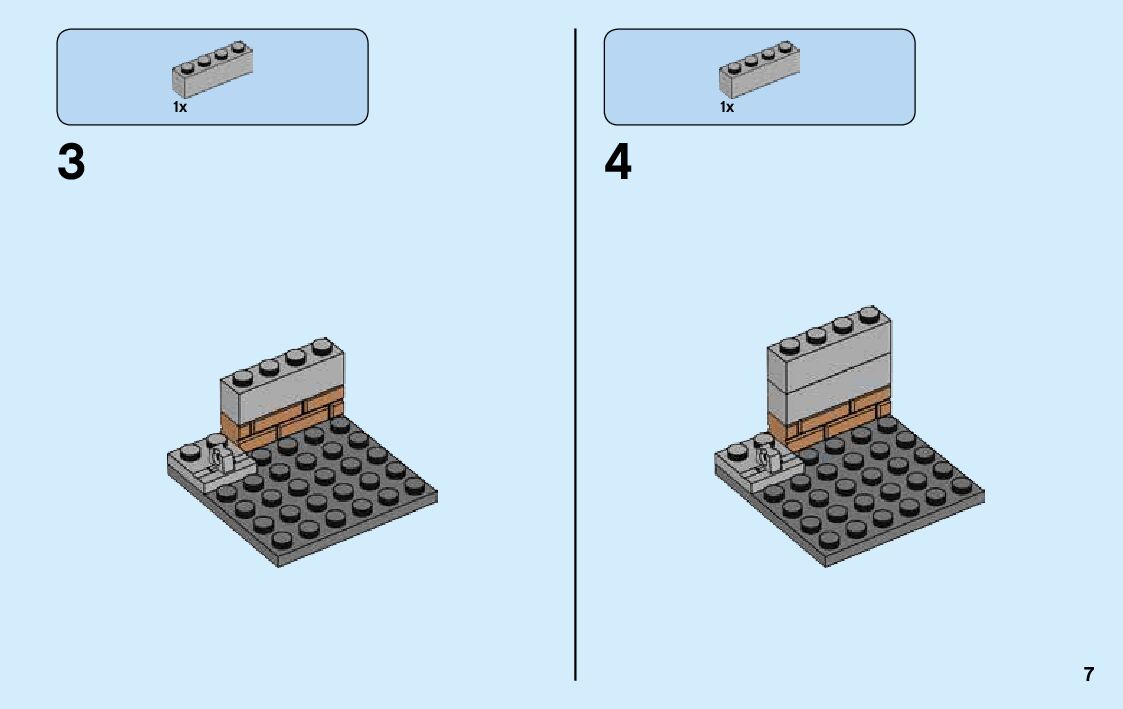 1x

3

1x

4

7