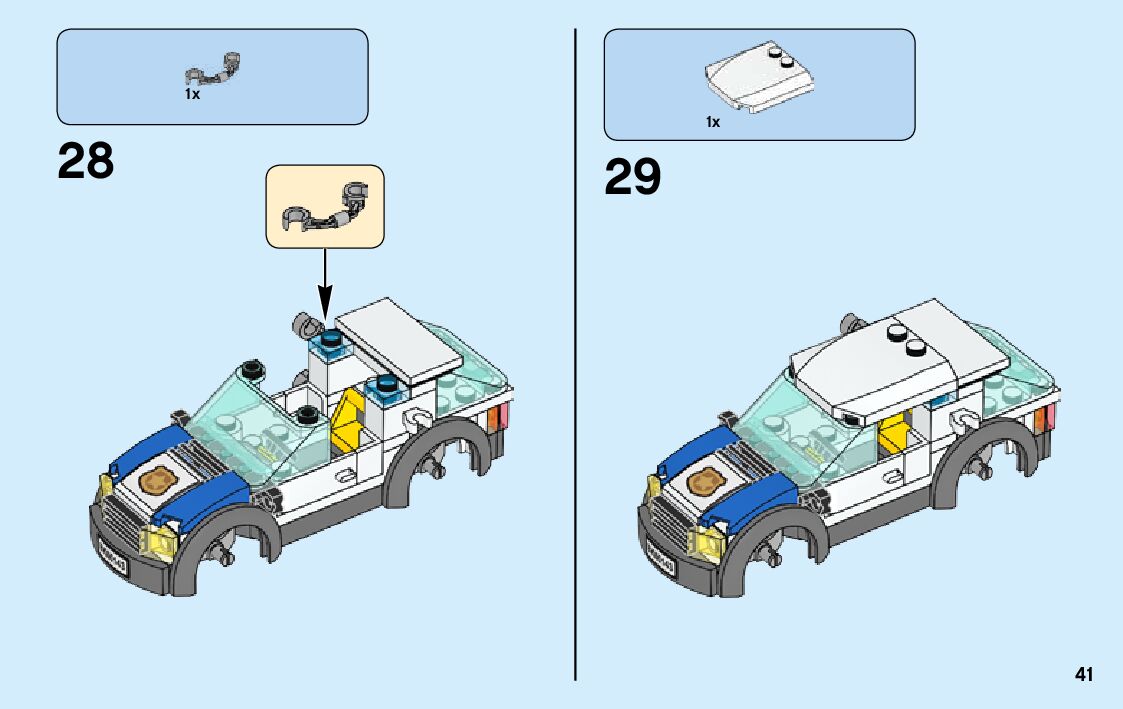 1x

28

1x

29

41