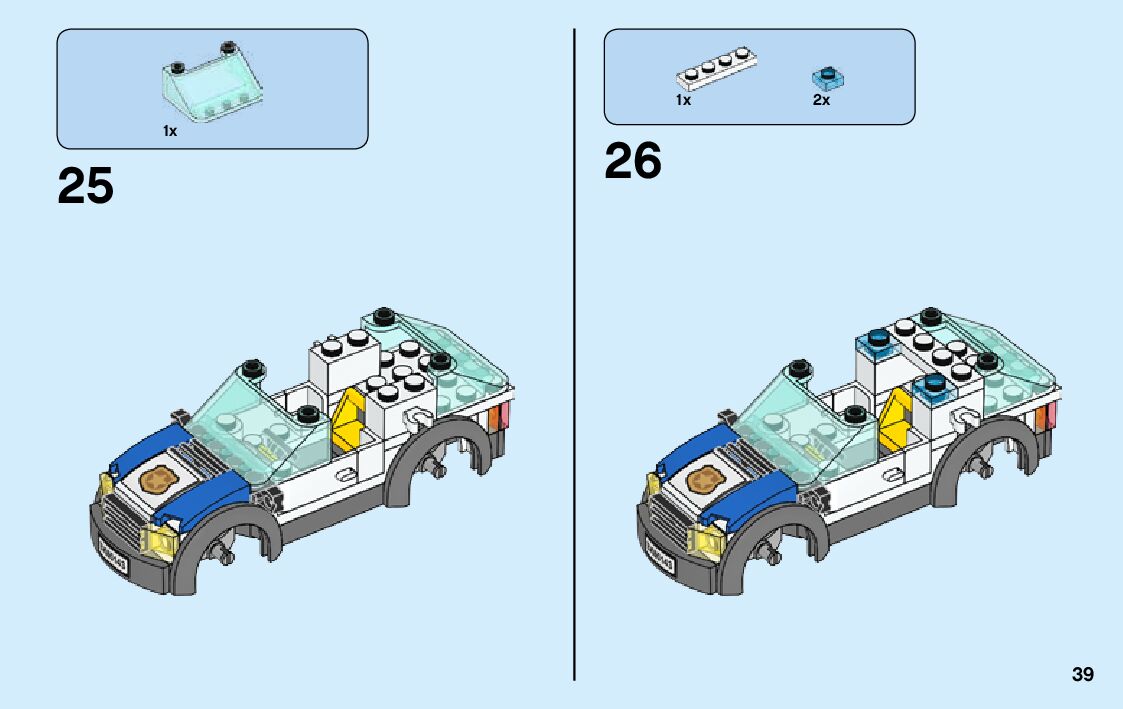 1x

25

1x 2x

26

39