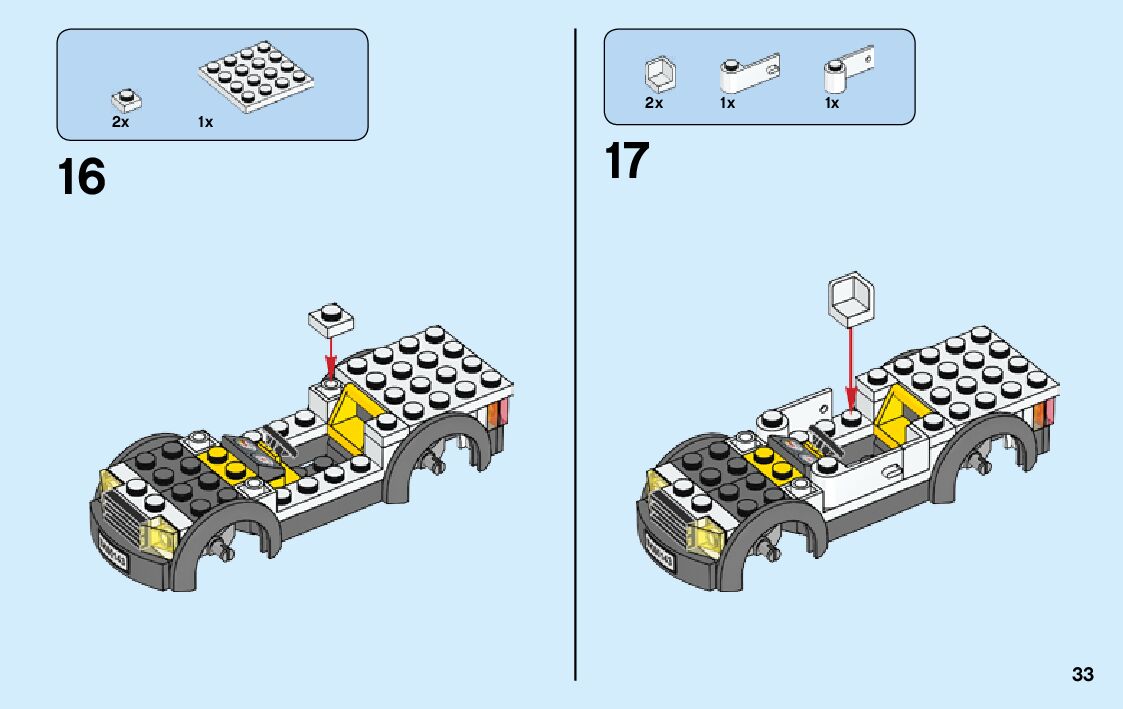 2x 1x

16

2x 1x 1x

17

33