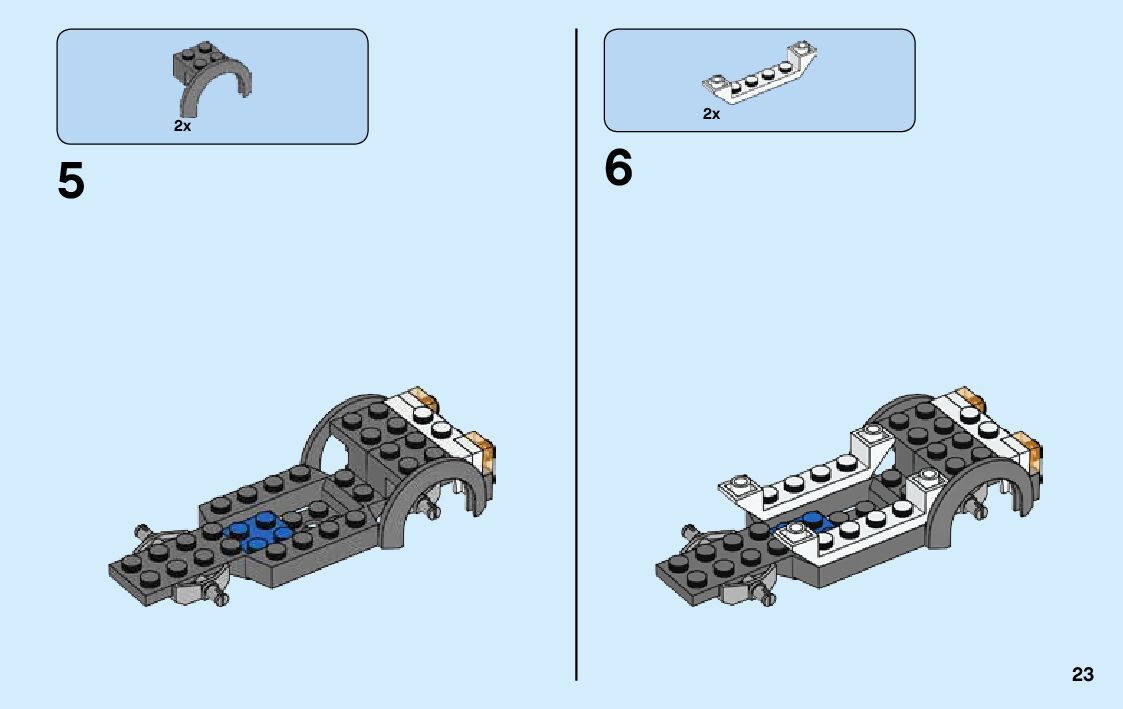 2x

5

2x

6

23