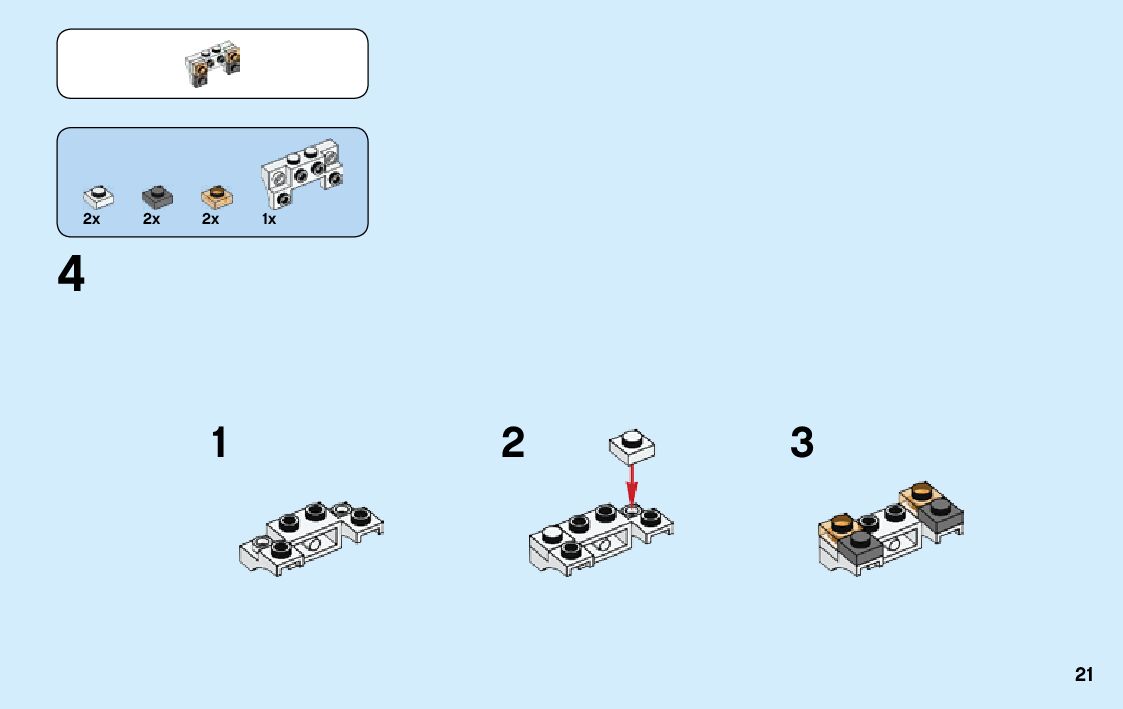 2x 2x 2x 1x

4

1

2

3

21