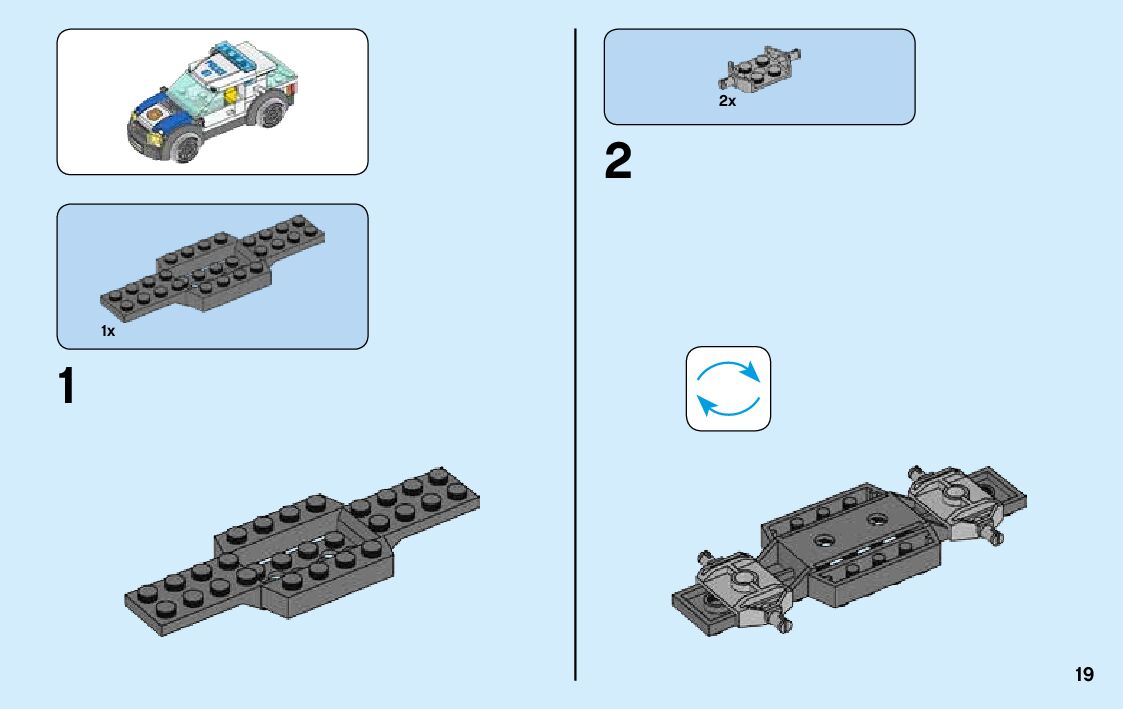 1x

1

2x

2

19