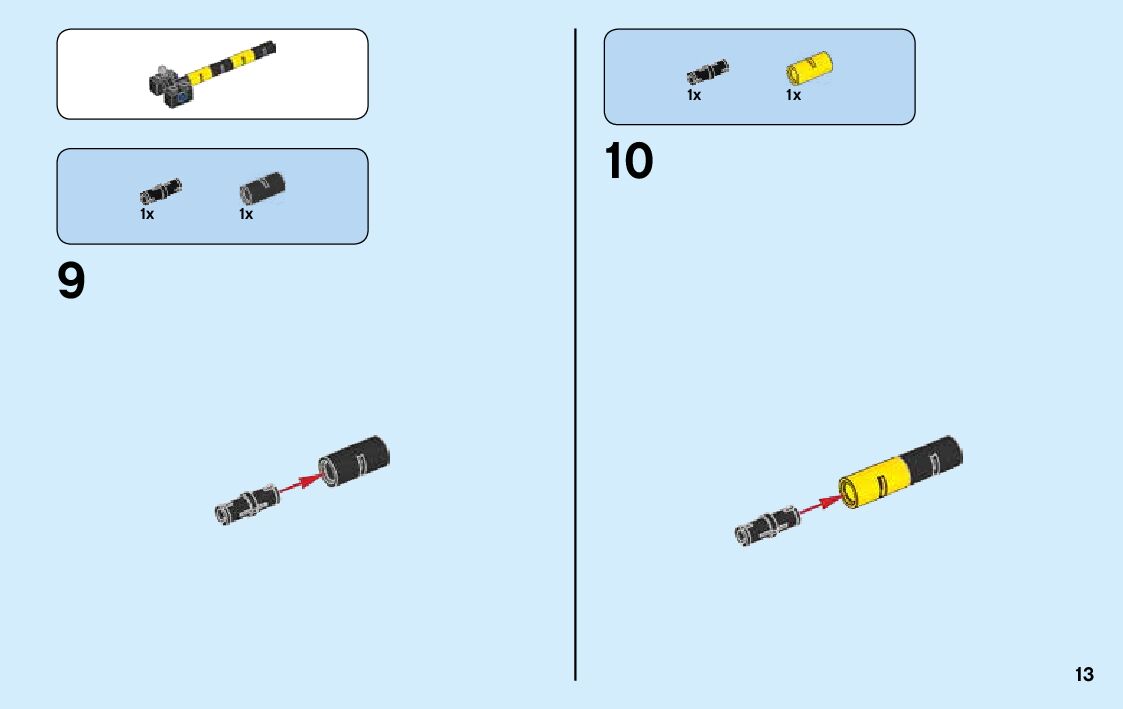 1x 1x

9

1x 1x

10

13